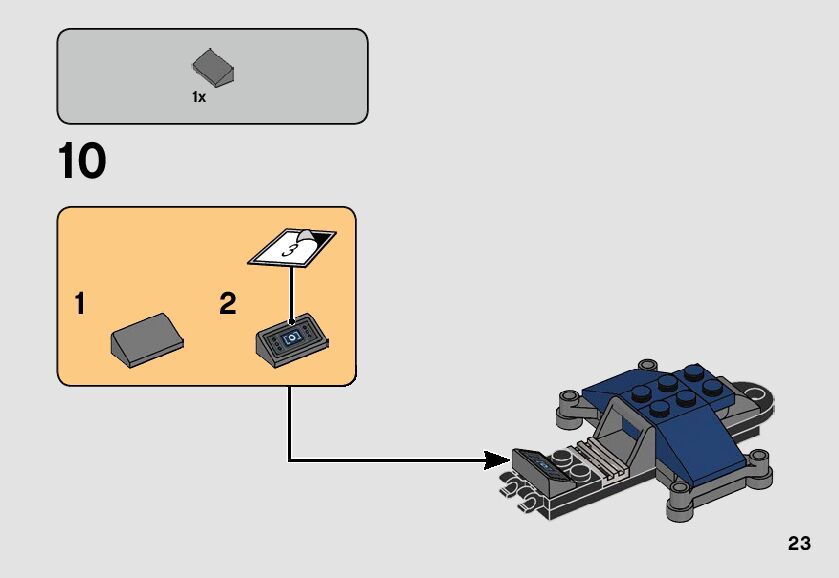 1x

10

1

2

3

23