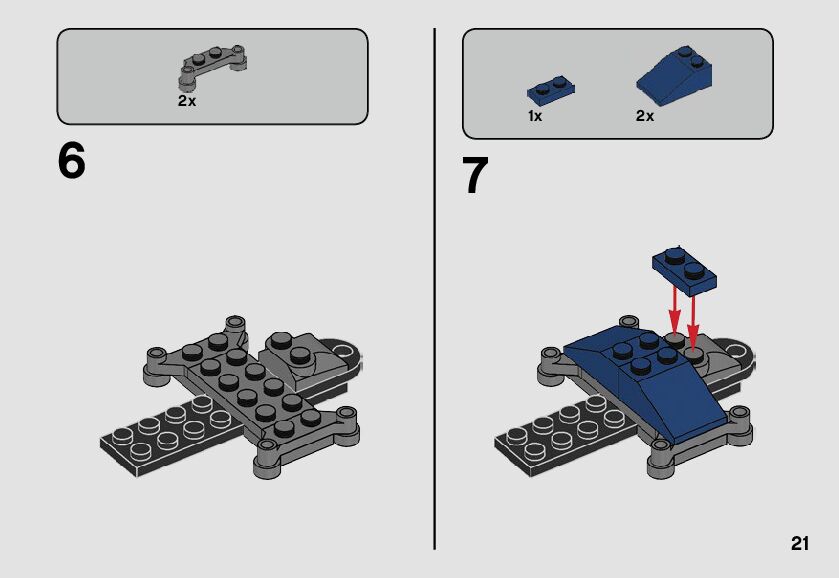 2x

6

1x

2x

7

21