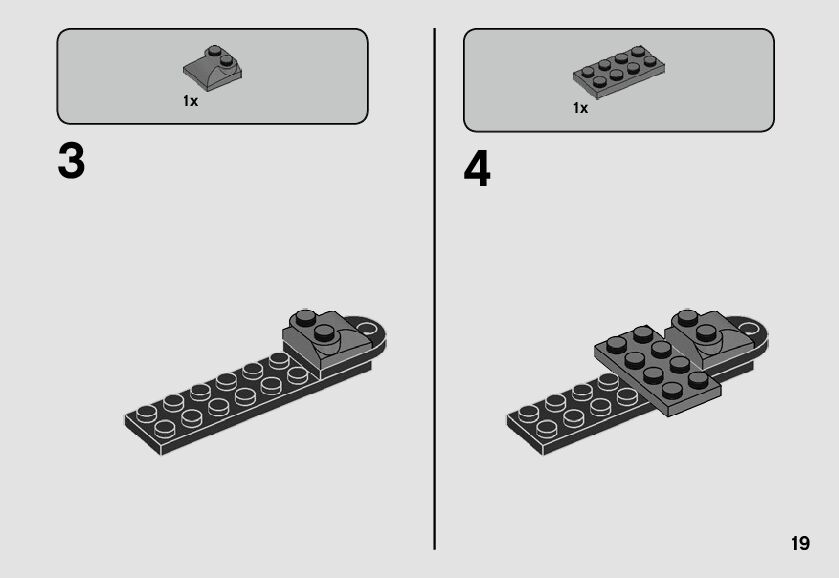 1x

3

1x

4

19