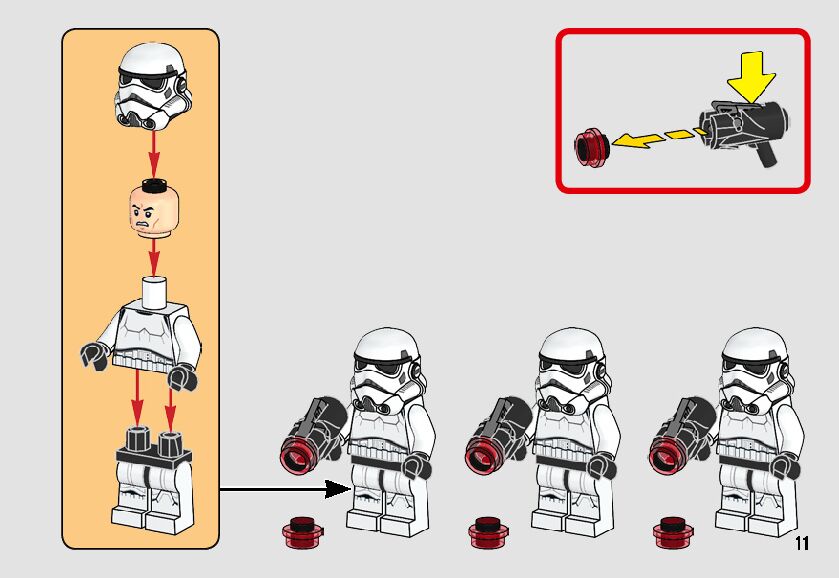 11