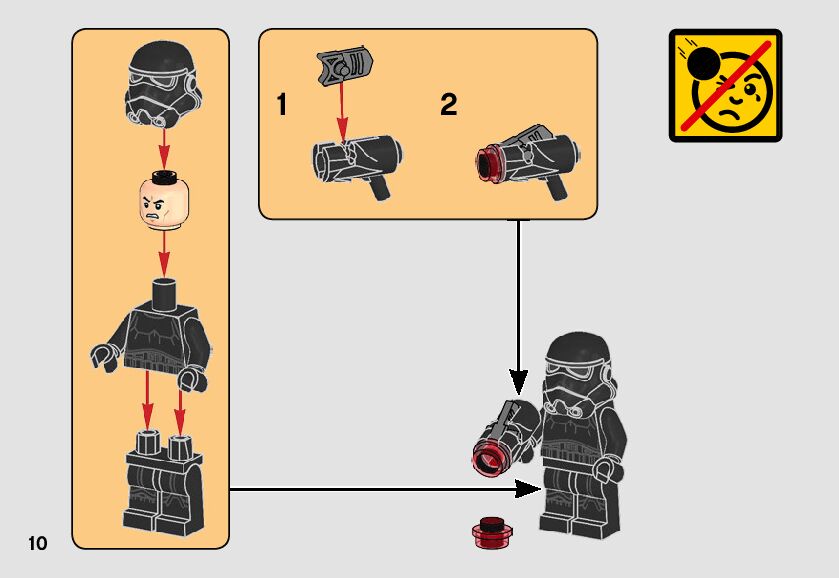 1

2

10