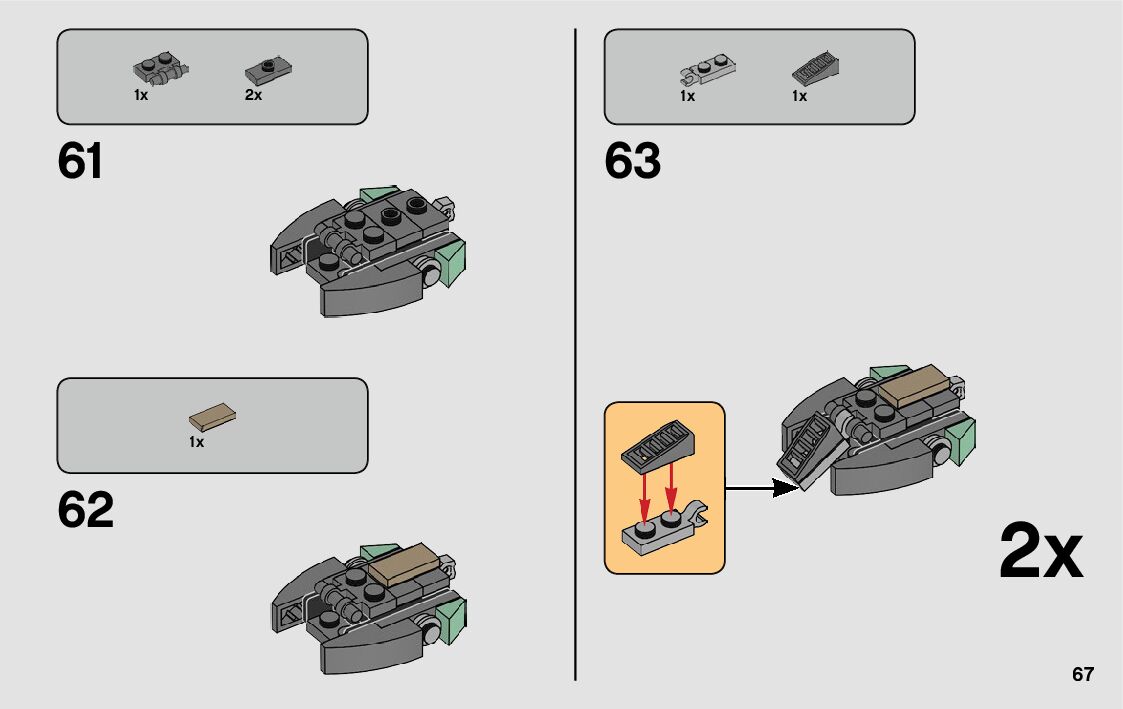 1x 2x

61

1x

62

1x 1x

63

2x

67