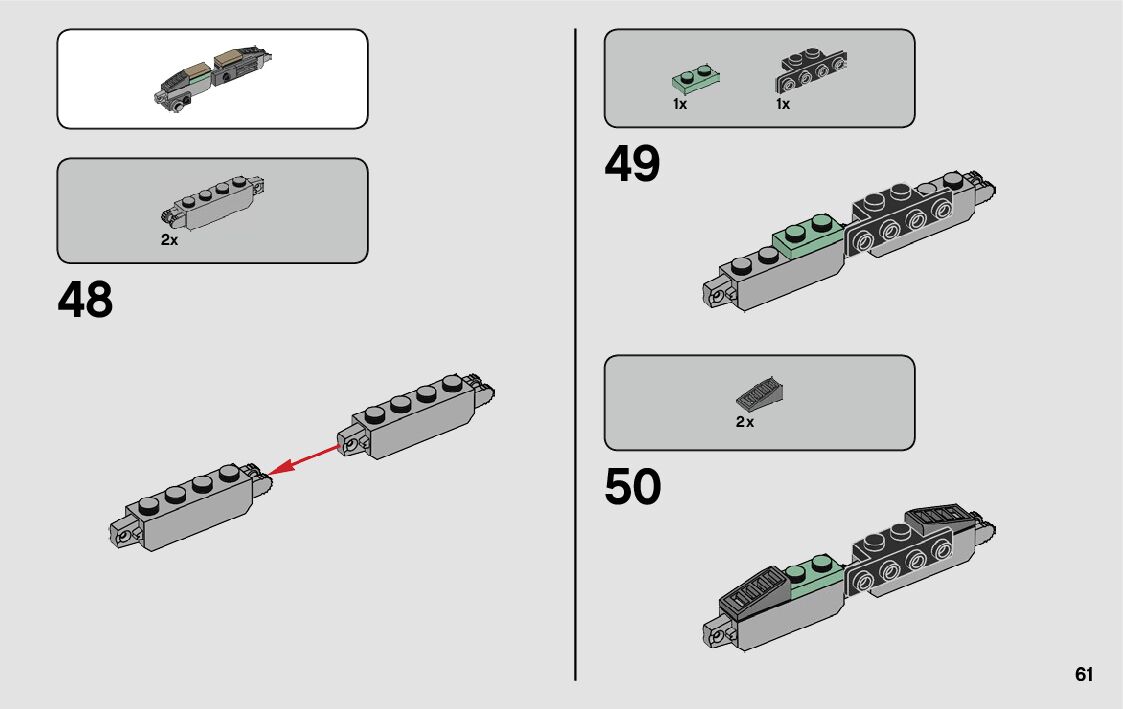 2x

48

1x 1x

49

2x

50

61