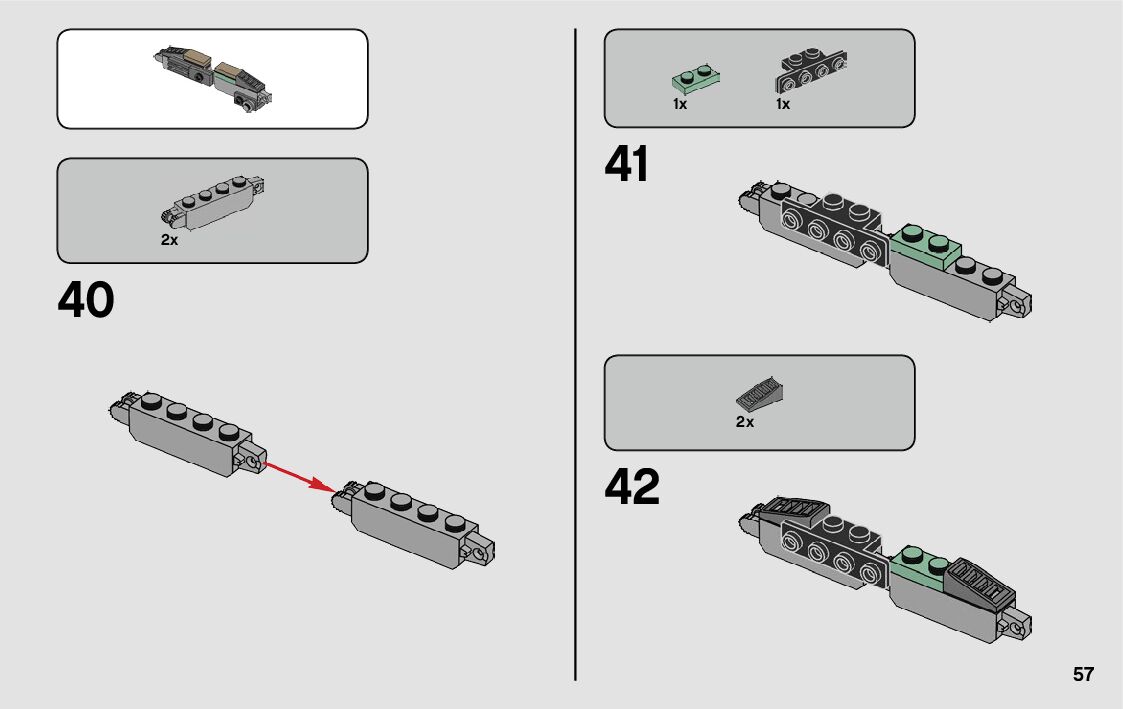 2x

40

1x

1x

41

2x

42

57