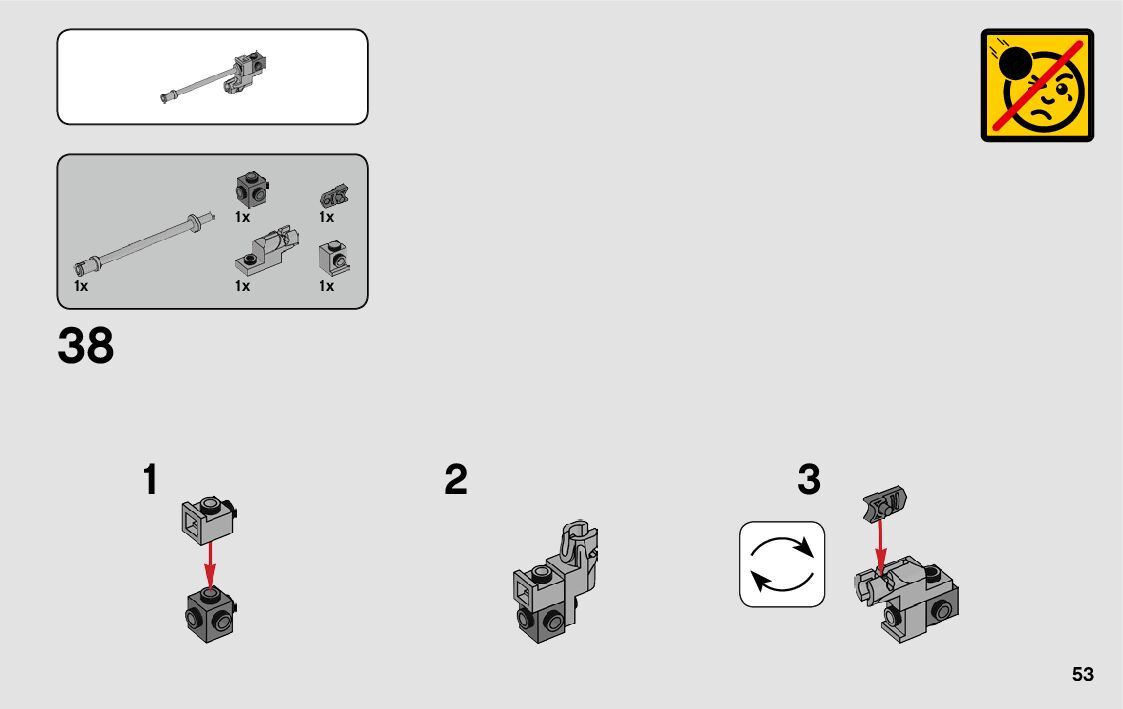 1x 1x
1x 1x 1x

38

1

2

3

53