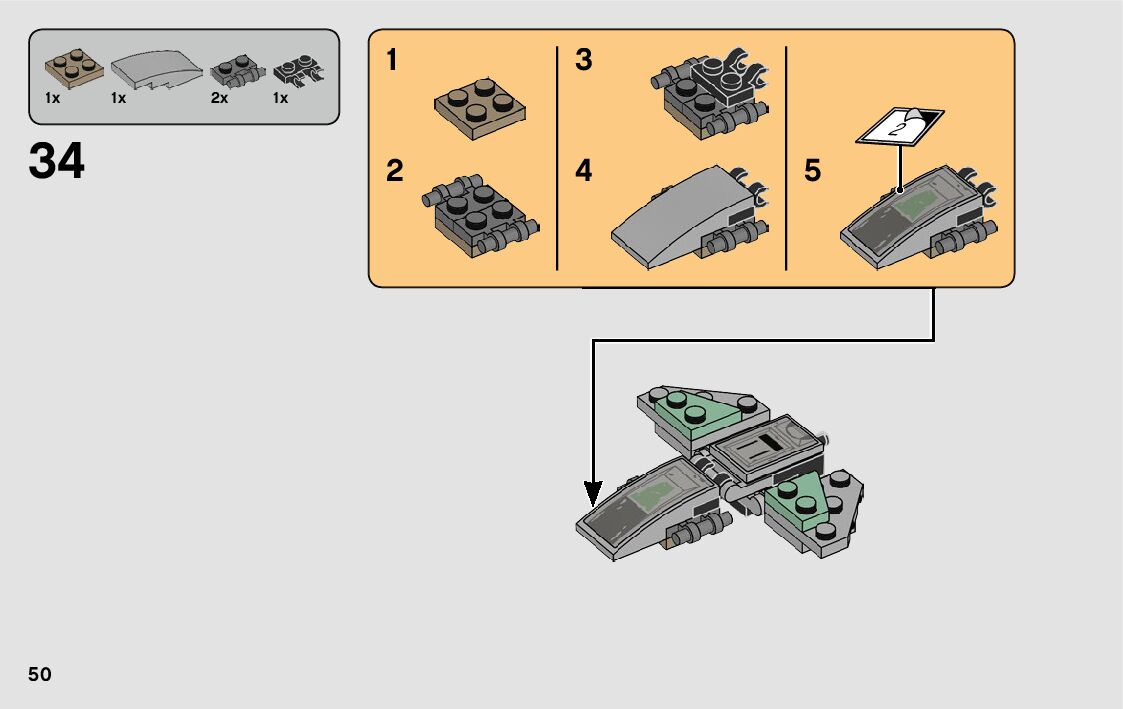 1x 1x 2x 1x

34

1

2

3

4

5

2

50