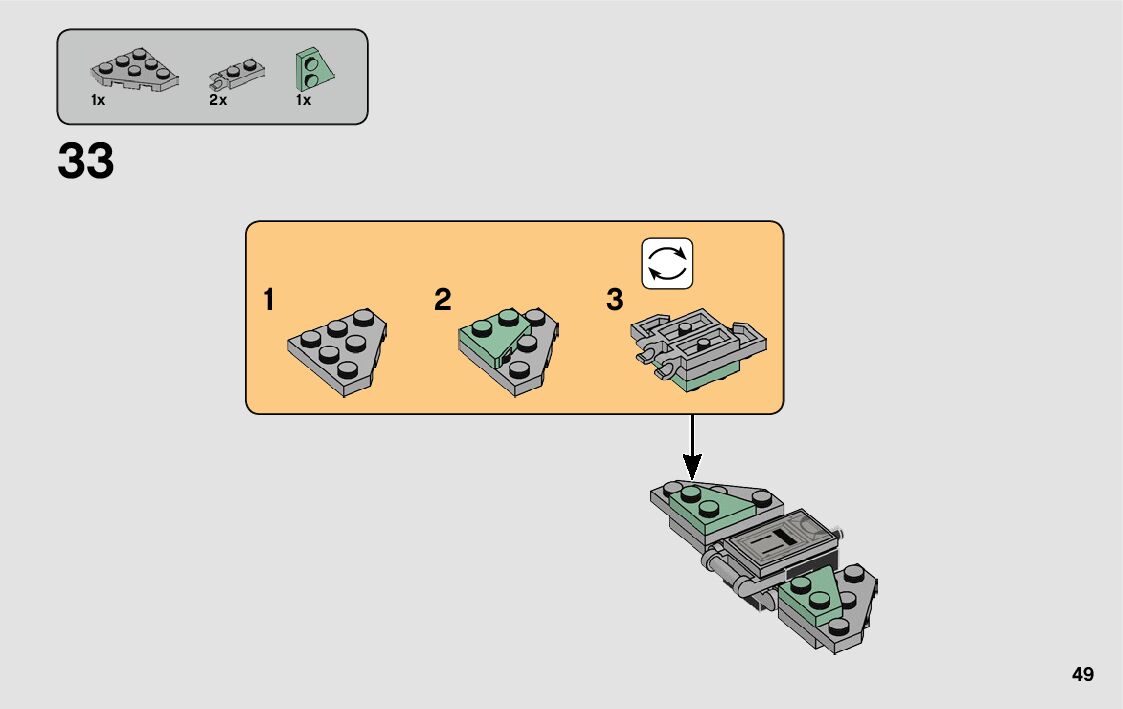 1x 2x 1x

33

1

2

3

49