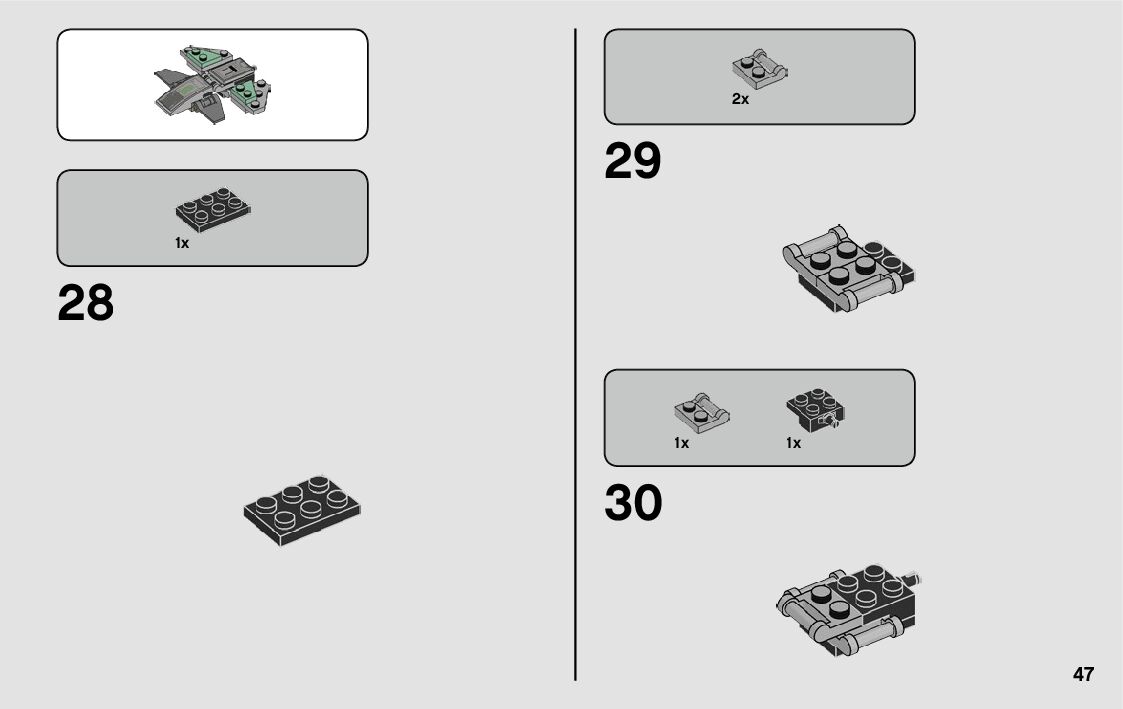 1x

28

2x

29

1x

1x

30

47