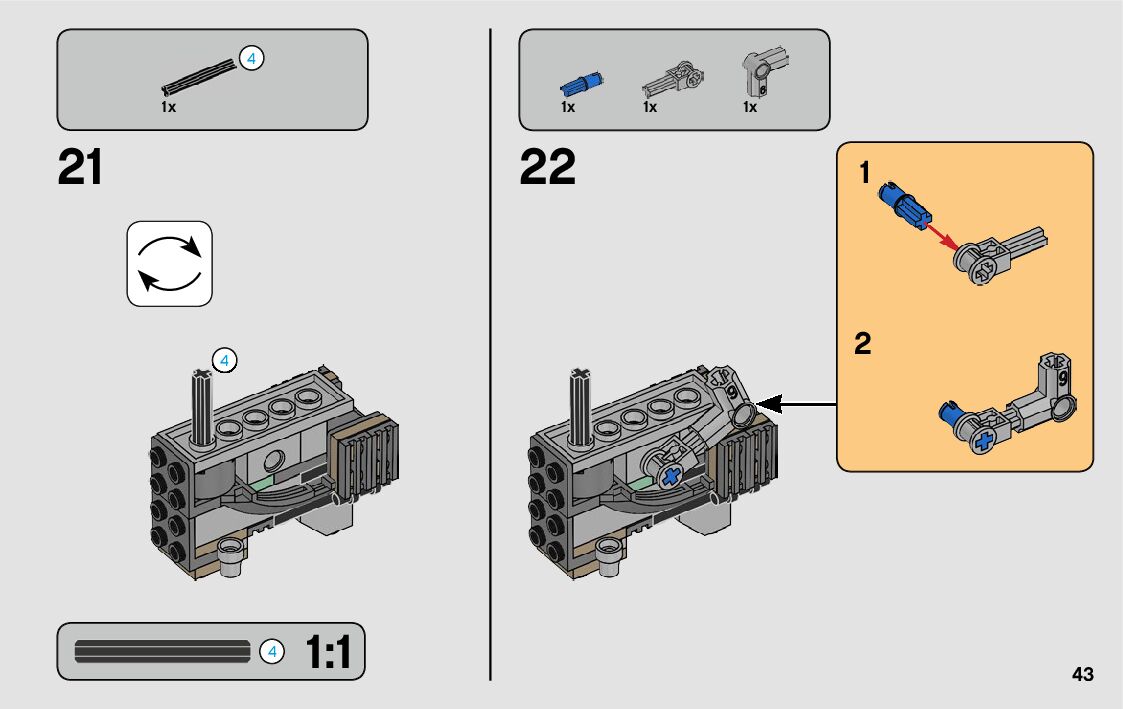 4
1x

21

4

4 1:1

1x 1x 1x

22

1

2

43