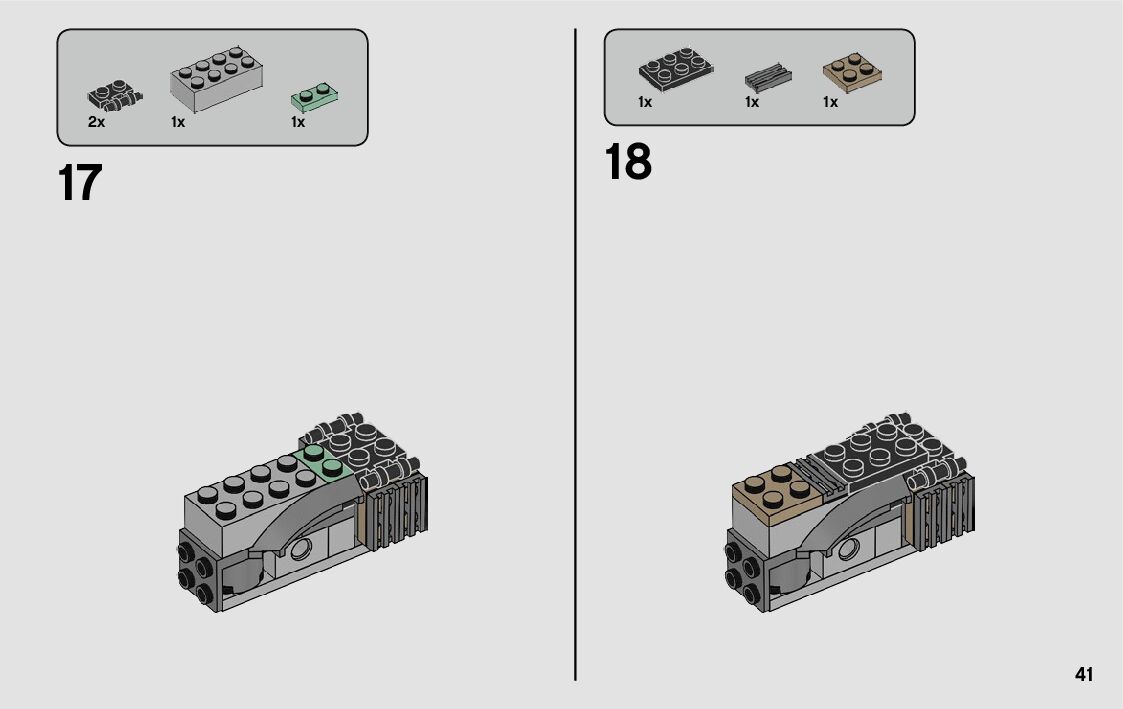 2x 1x 1x

17

1x 1x 1x

18

41