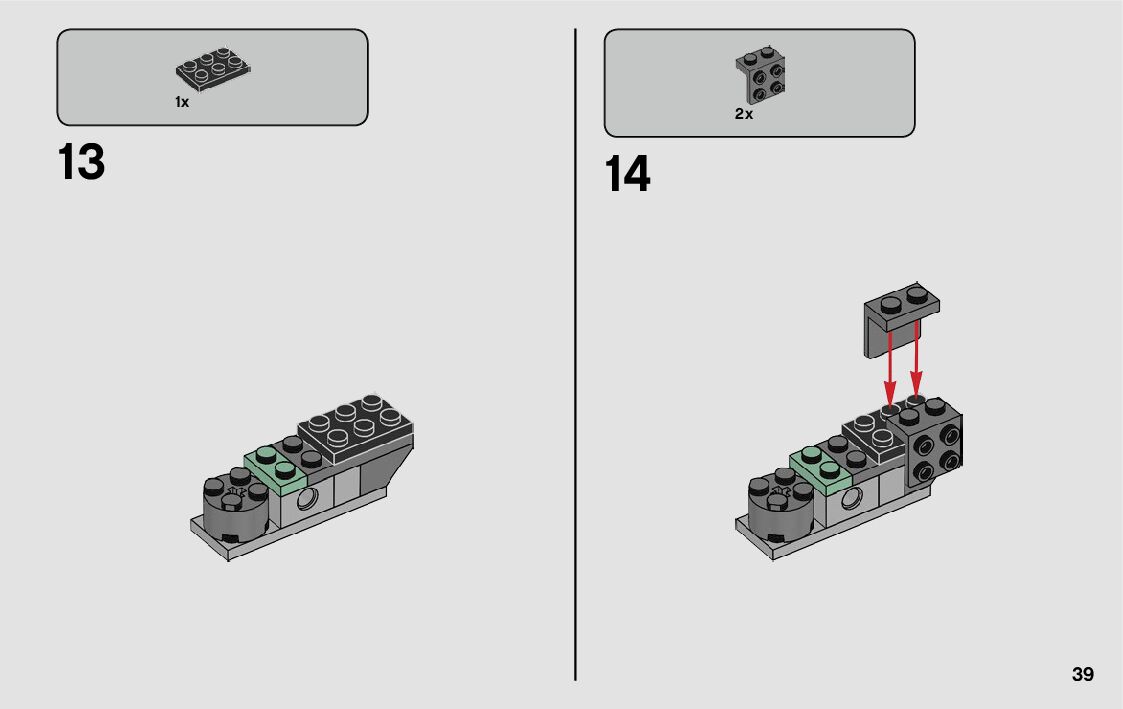 1x

13

2x

14

39