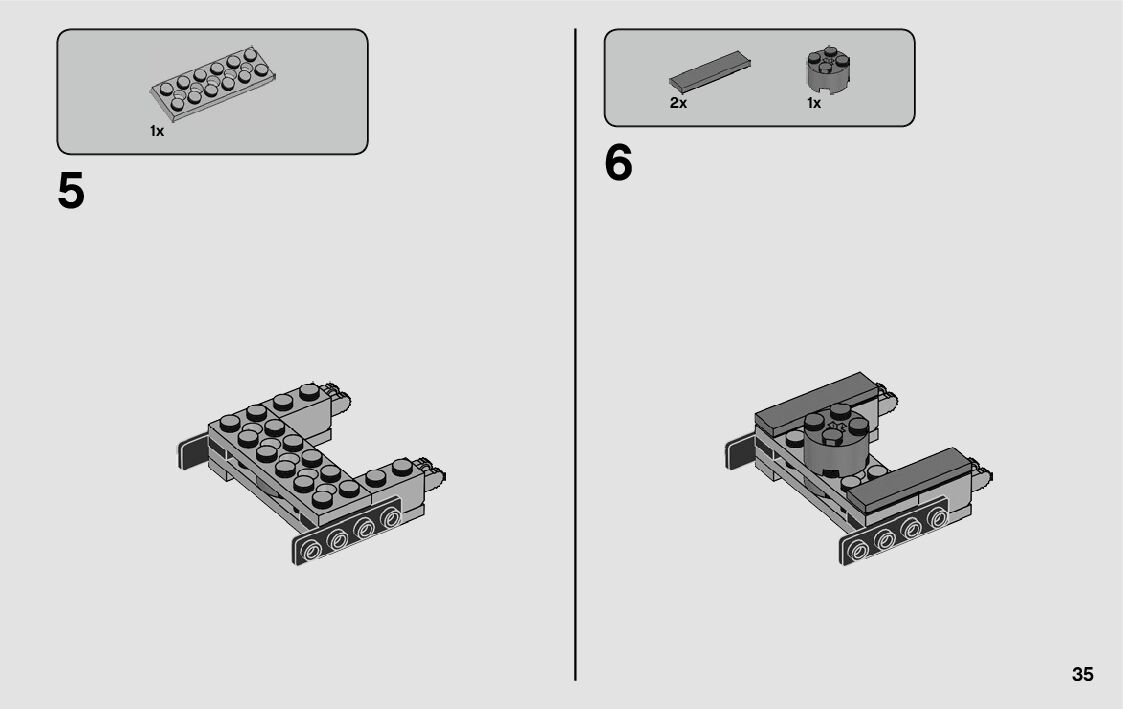 1x

5

2x

1x

6

35