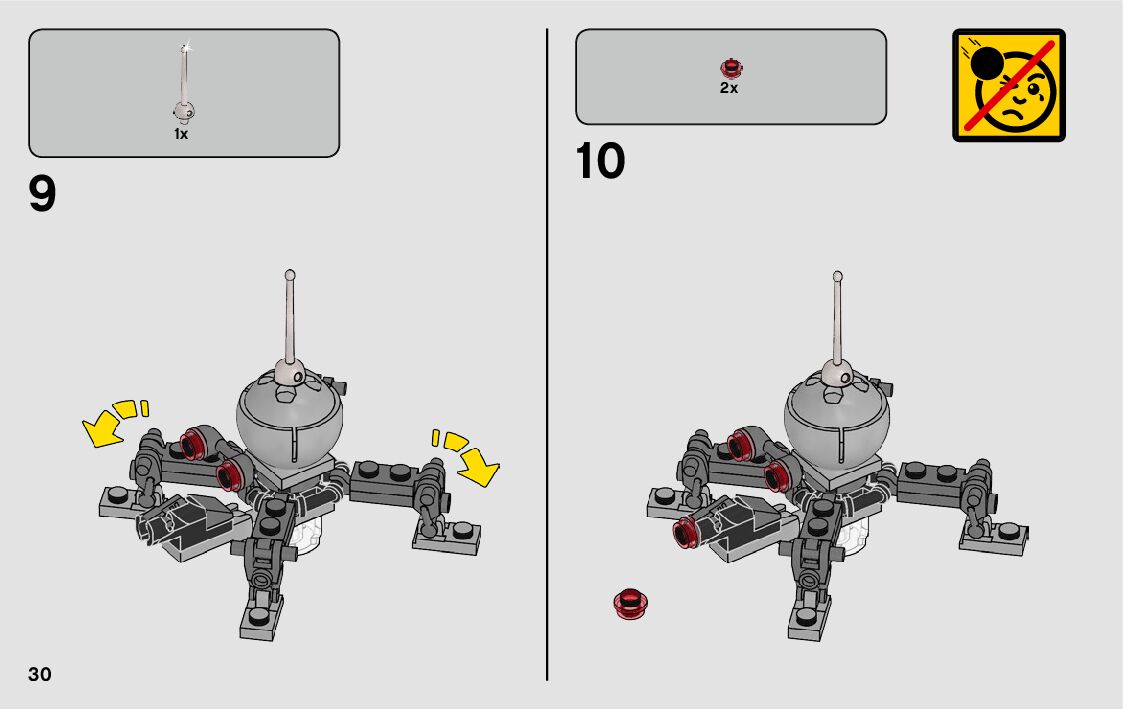 1x

9

2x

10

30