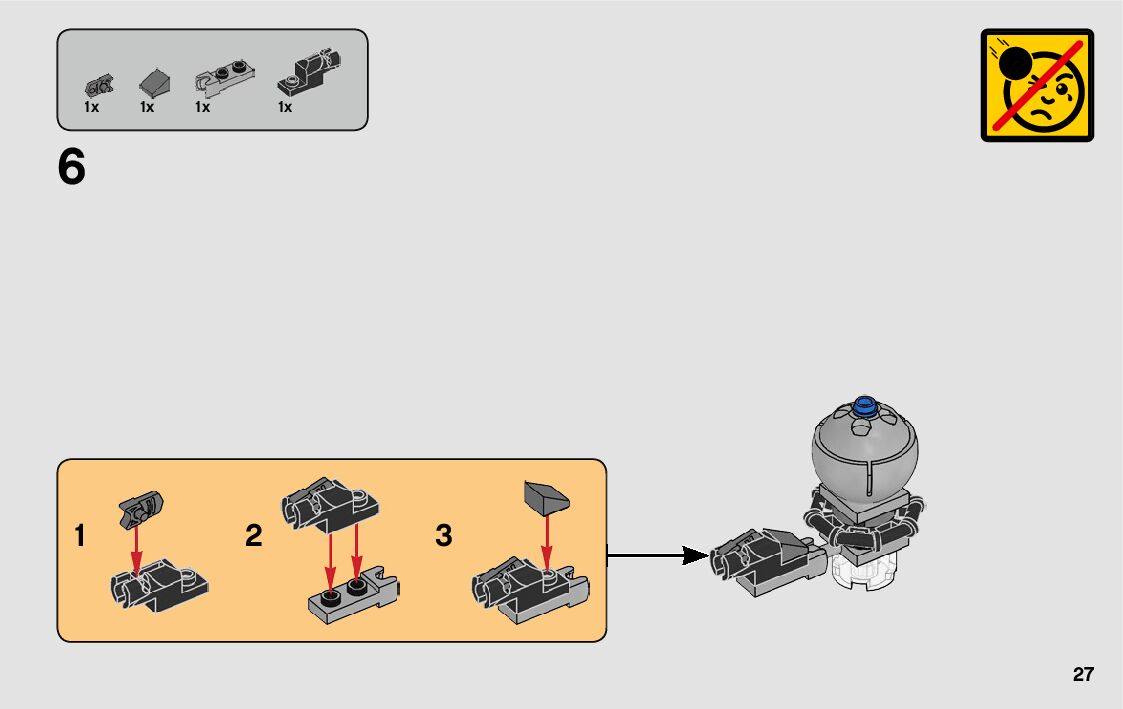 1x 1x 1x 1x

6

1

2

3

27