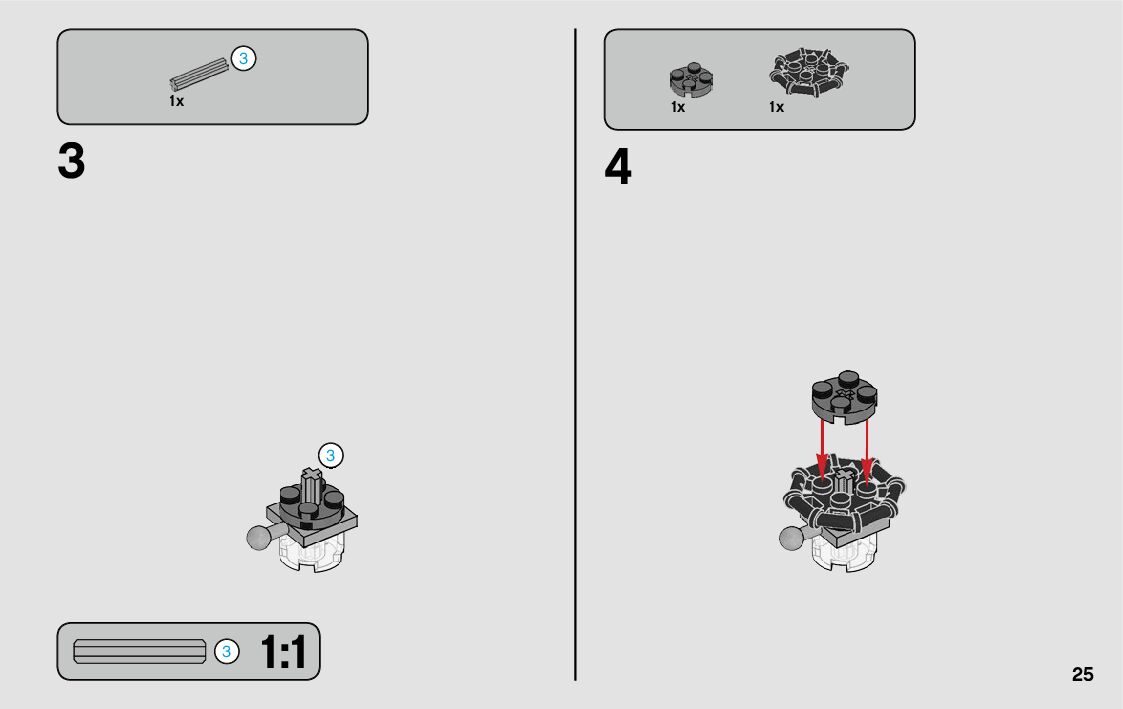 3
1x

3

3

3 1:1

1x 1x

4

25