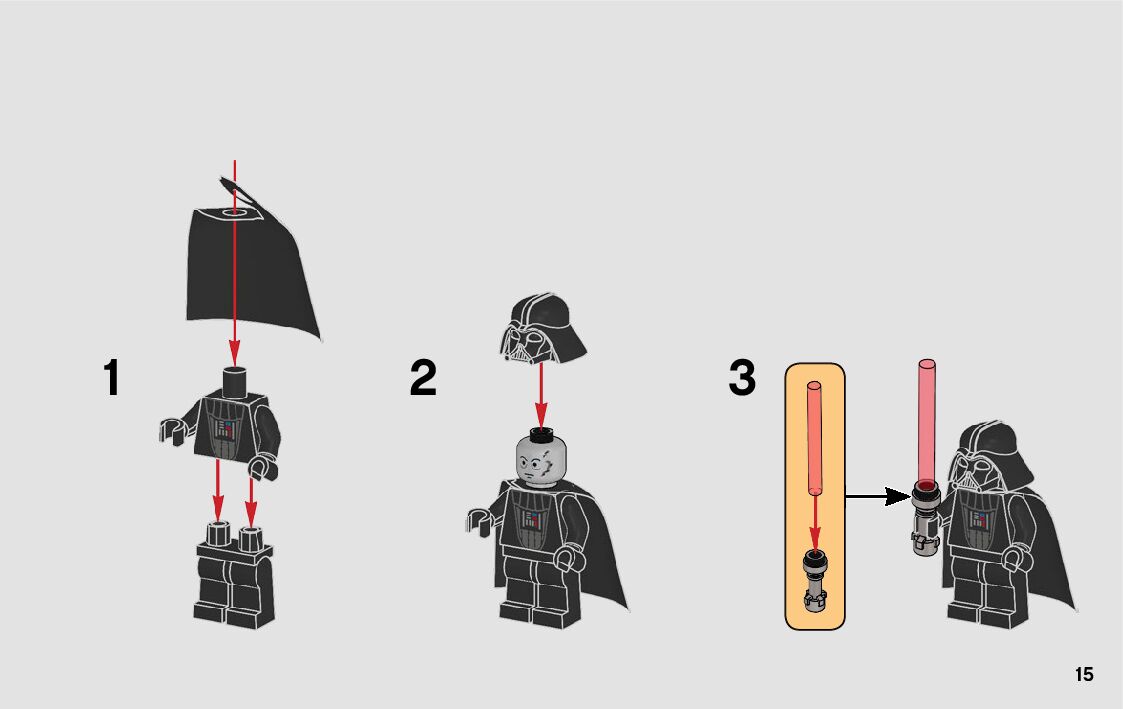 1

2

3

15