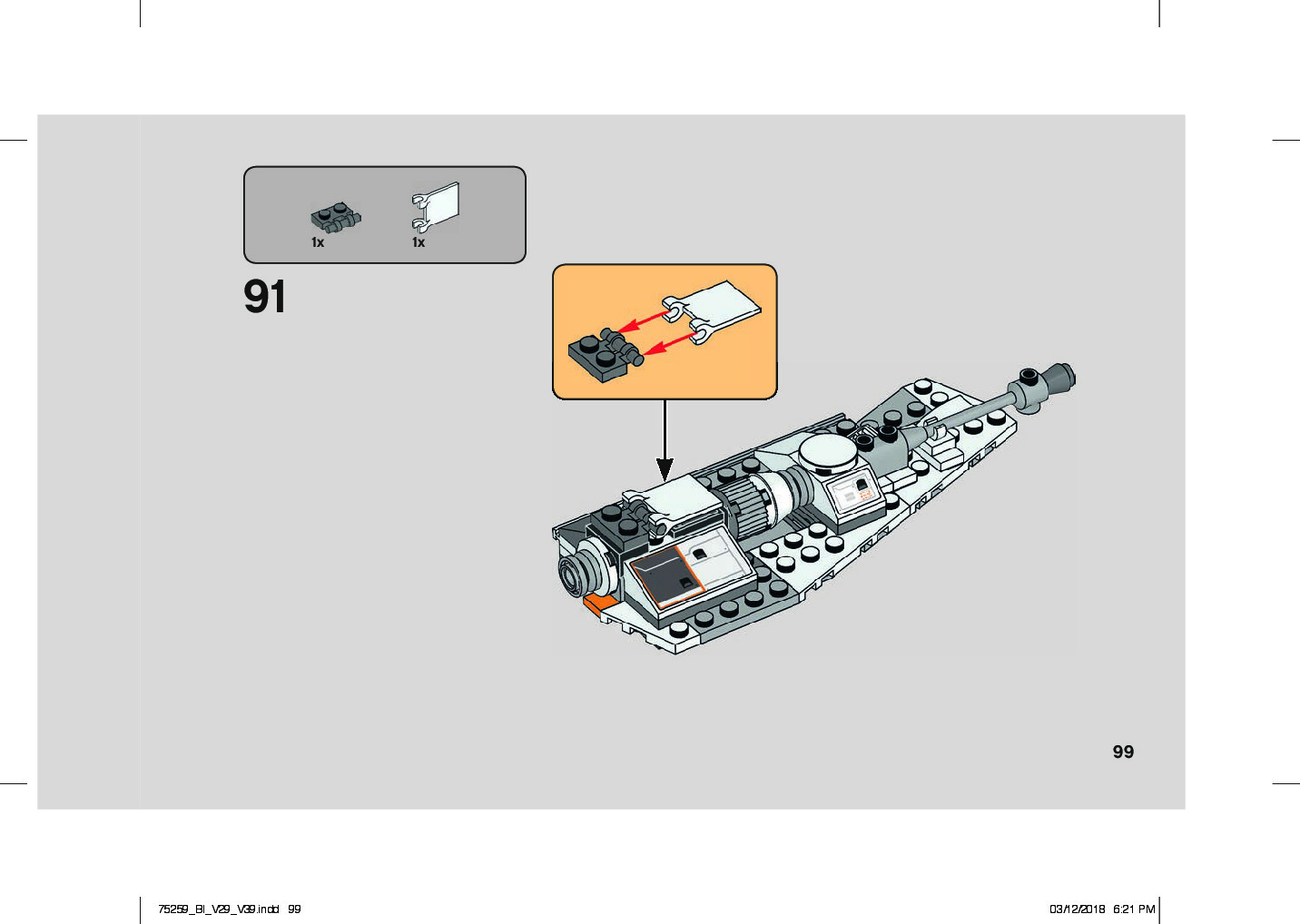 1x 1x

91

99

75259_BI_V29_V39.indd 99

03/12/2018 6:21 PM