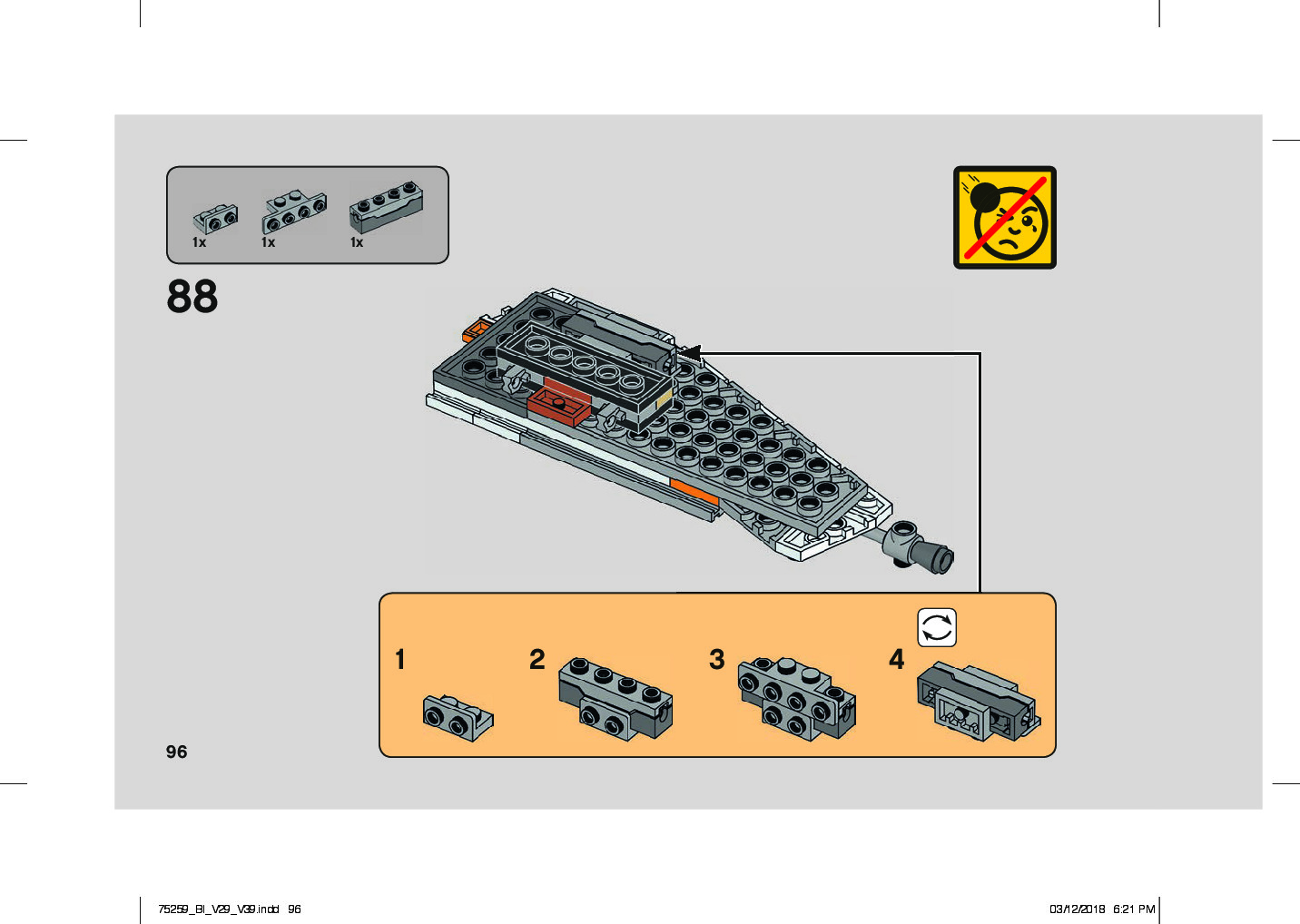 1x 1x 1x

88

1

2

3

4

96

75259_BI_V29_V39.indd 96

03/12/2018 6:21 PM