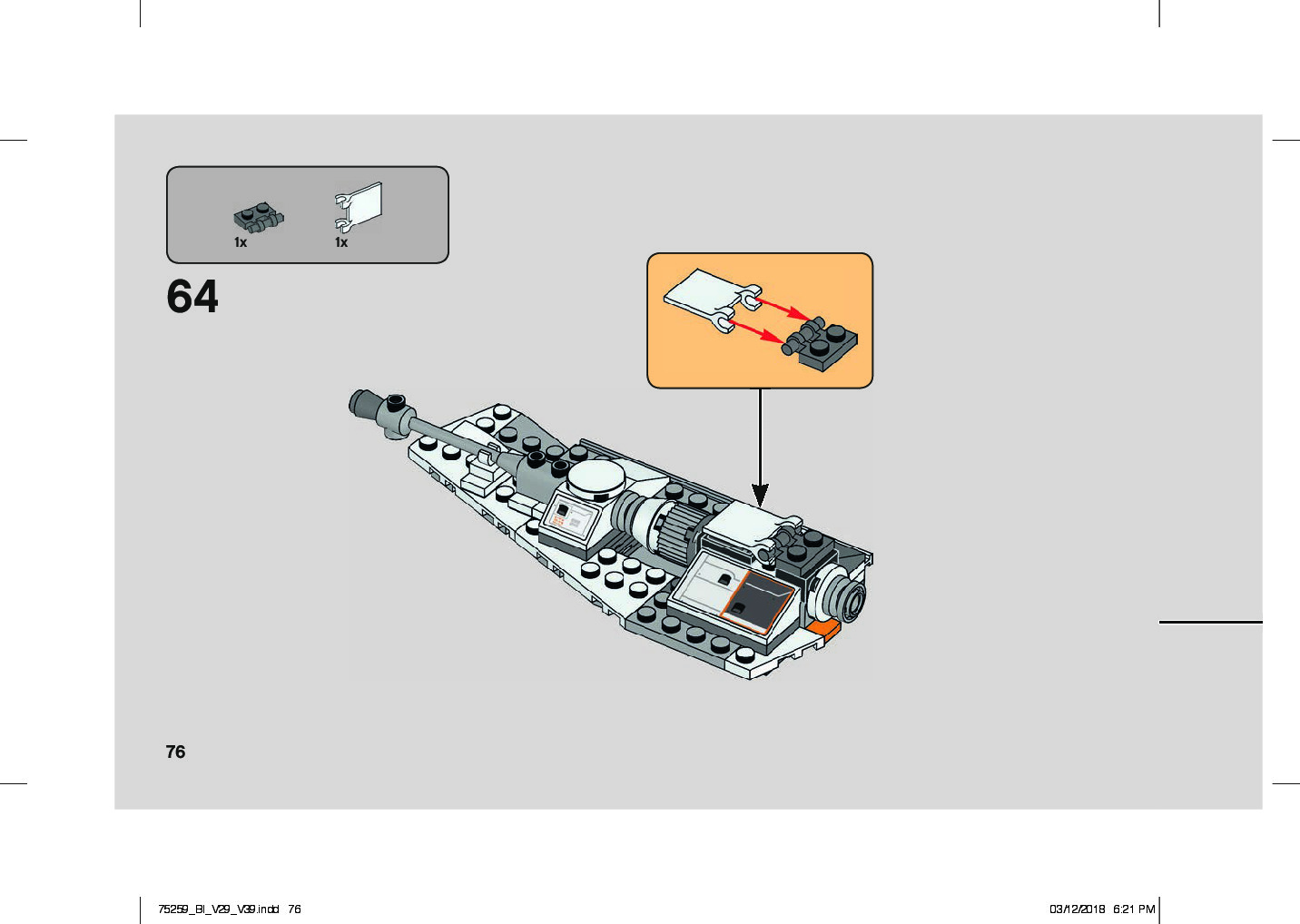 1x
1x

64

76

75259_BI_V29_V39.indd 76

03/12/2018 6:21 PM