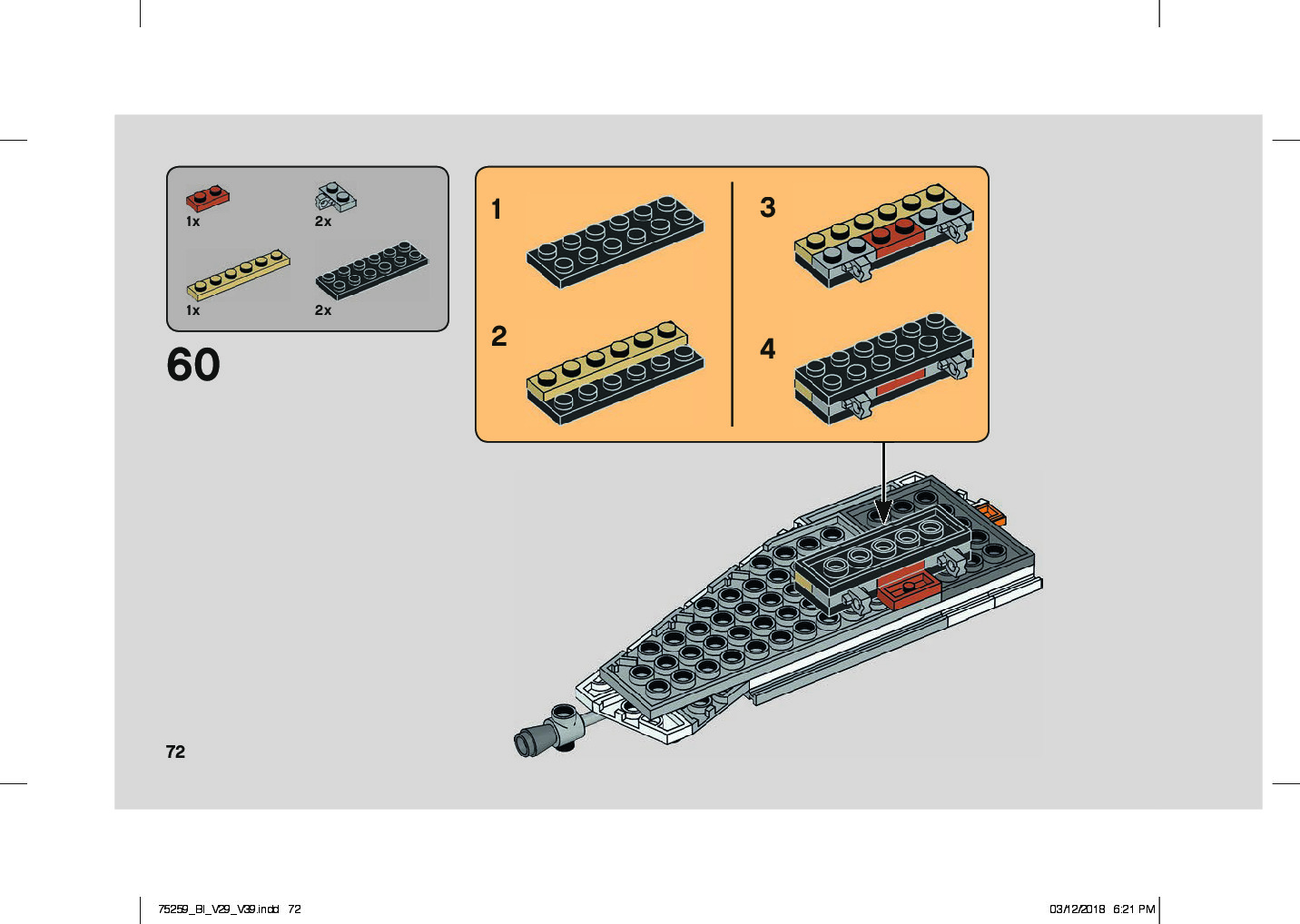 1x

2x

1x

2x

60

1

2

3

4

72

75259_BI_V29_V39.indd 72

03/12/2018 6:21 PM