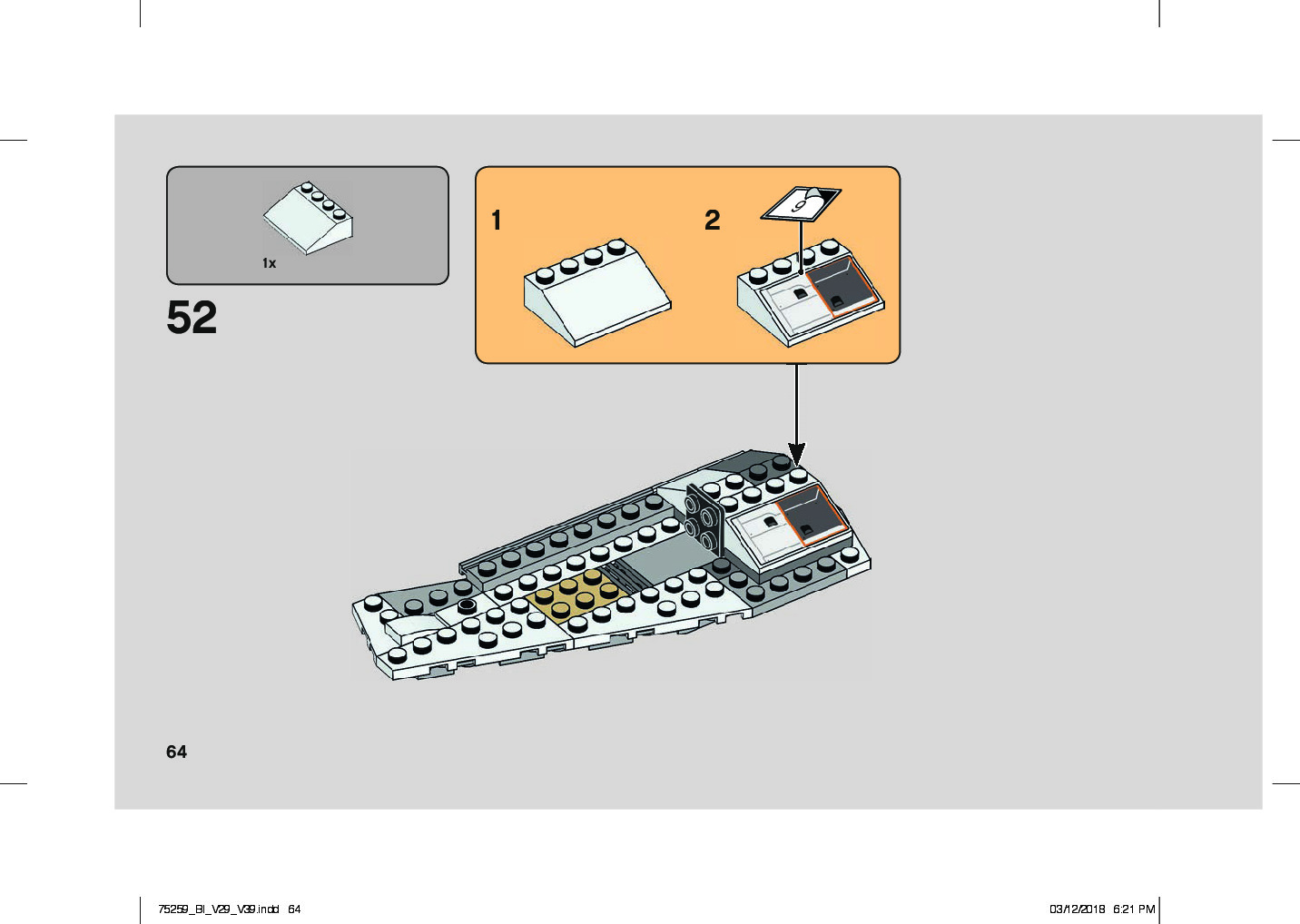 1x

52

1

2

9

64

75259_BI_V29_V39.indd 64

03/12/2018 6:21 PM