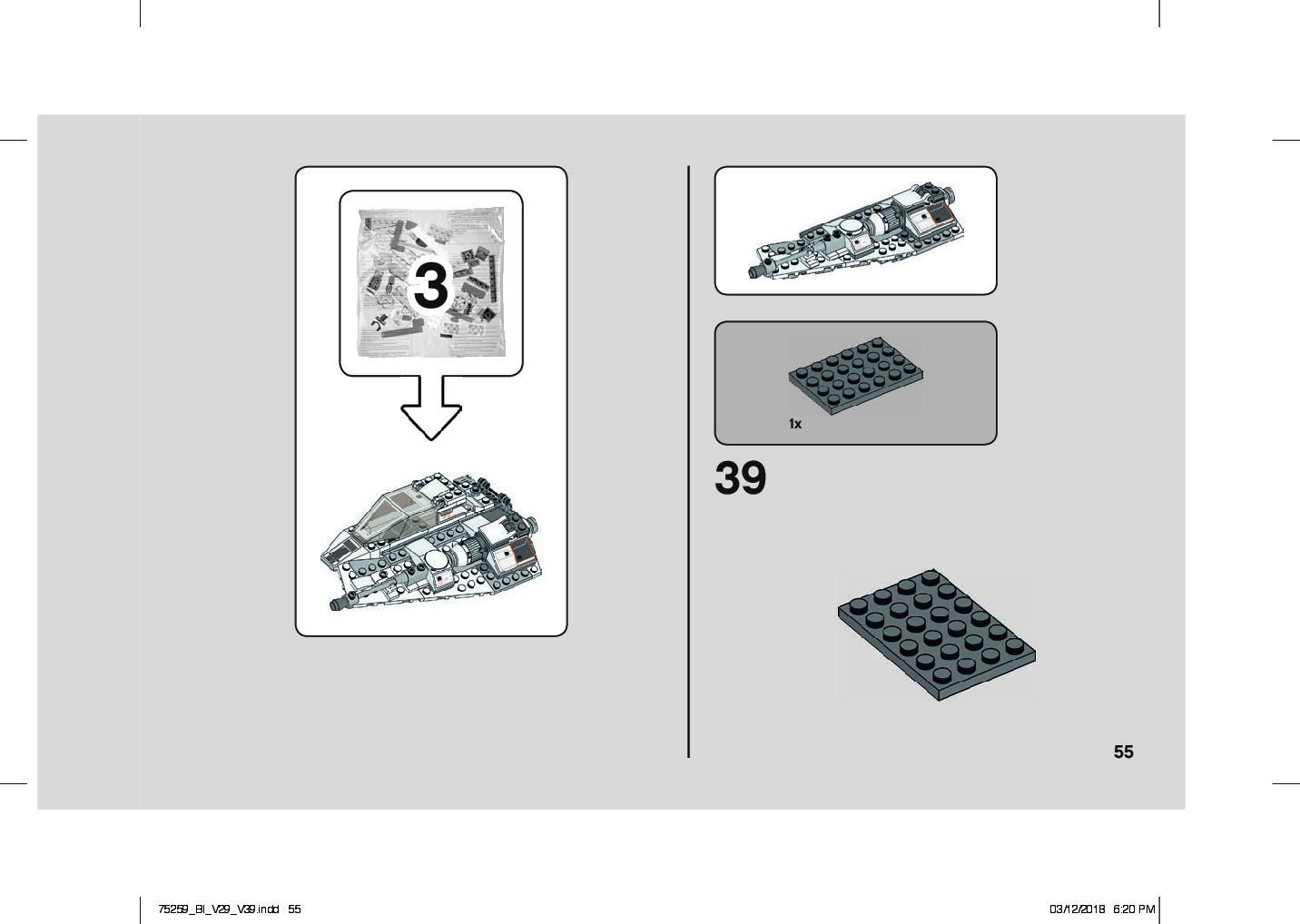 3

1x

39

55

75259_BI_V29_V39.indd 55

03/12/2018 6:20 PM