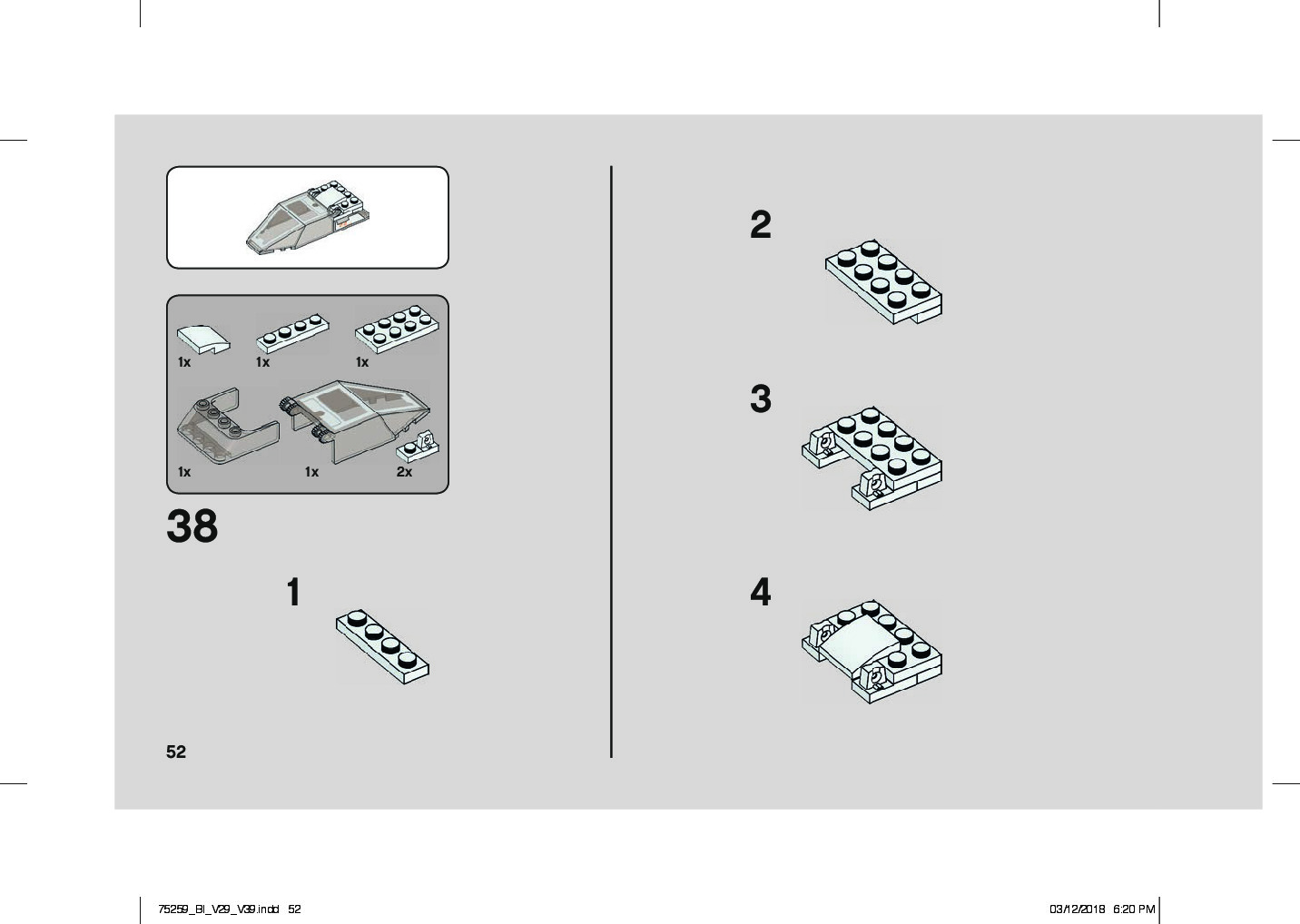 1x 1x 1x

1x 1x 2x

38

1

52

2

3

4

75259_BI_V29_V39.indd 52

03/12/2018 6:20 PM