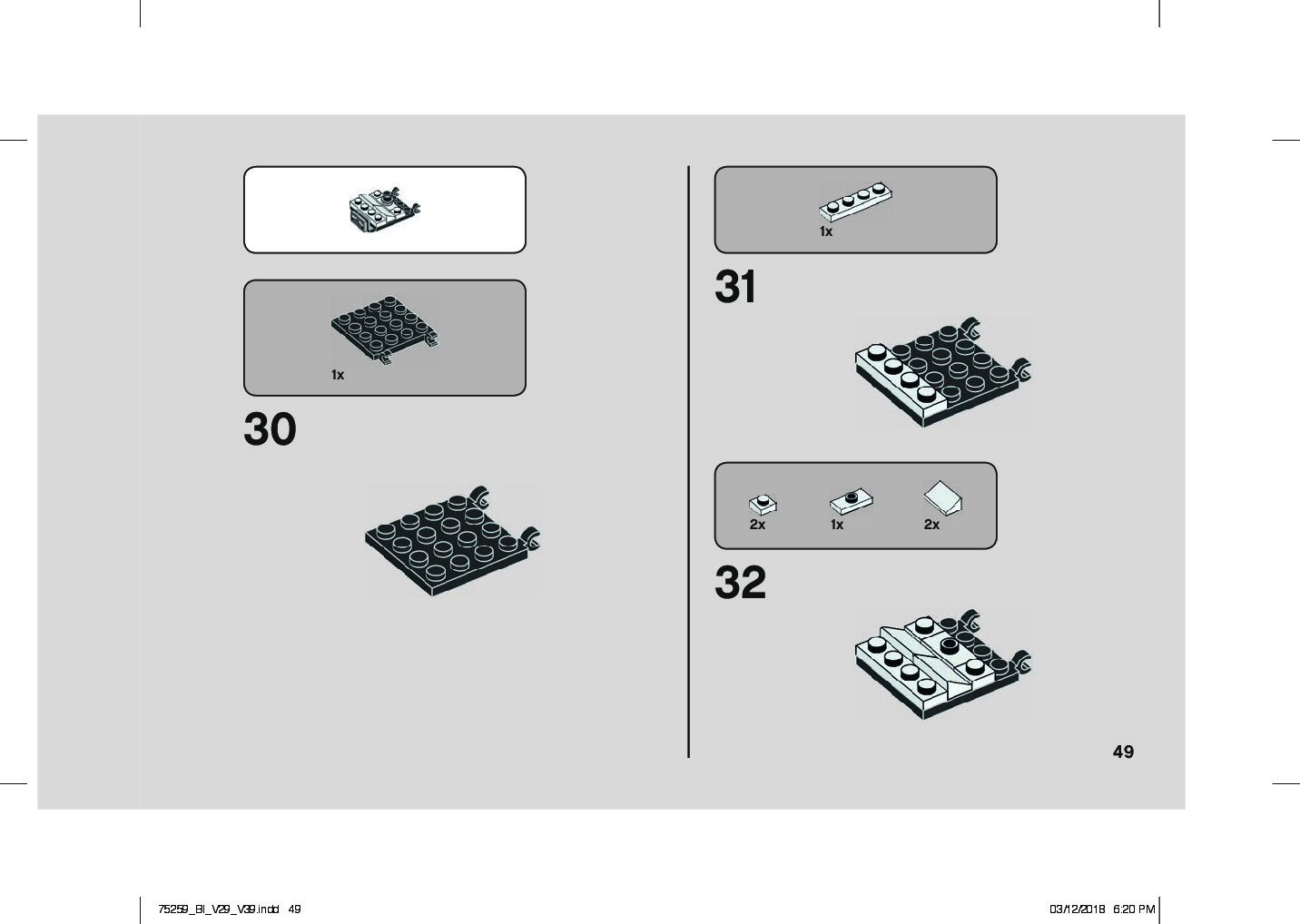 1x

30

1x

31

2x

1x

2x

32

49

75259_BI_V29_V39.indd 49

03/12/2018 6:20 PM