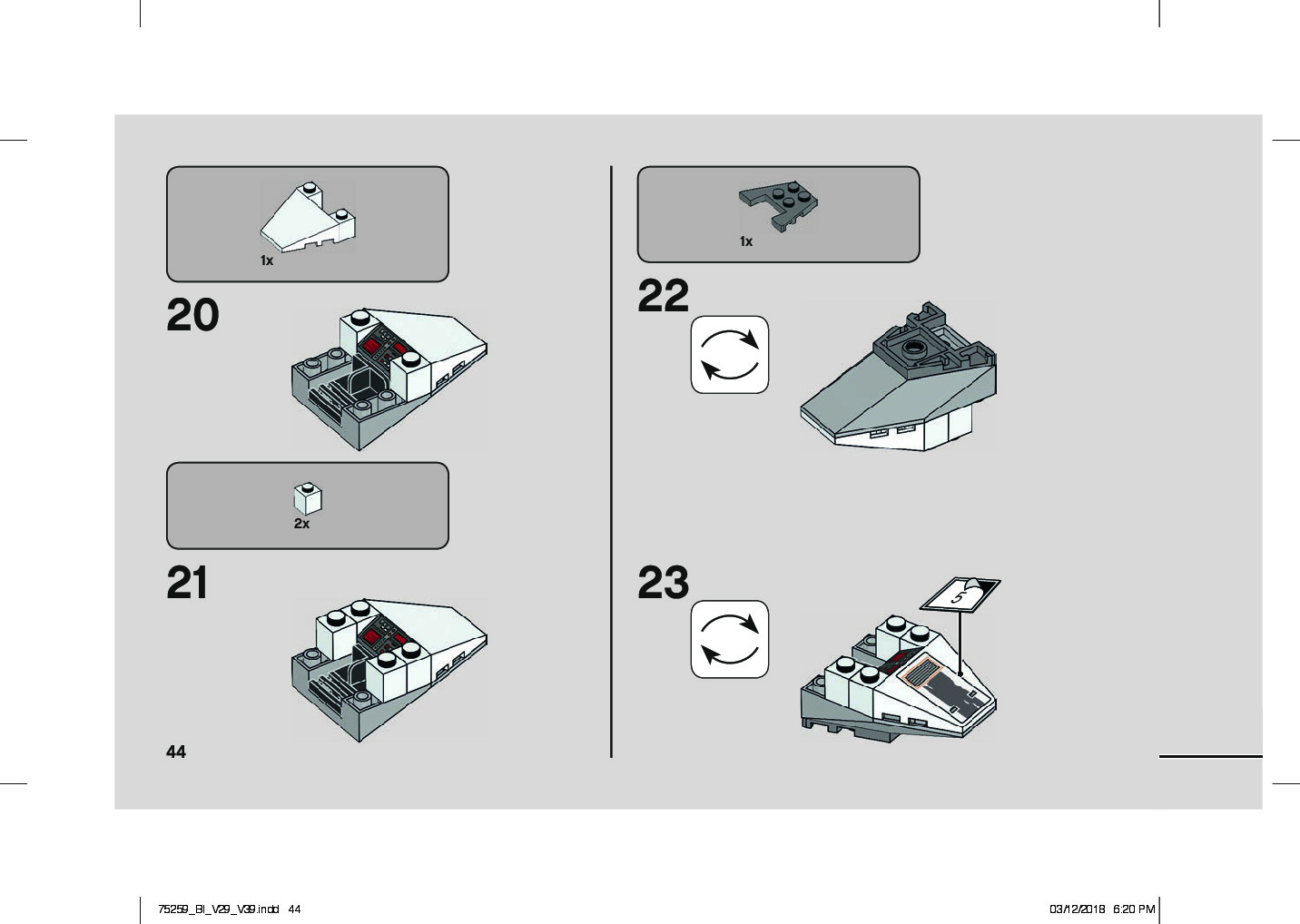 1x

20

2x

21

44

1x

22

23

5

75259_BI_V29_V39.indd 44

03/12/2018 6:20 PM