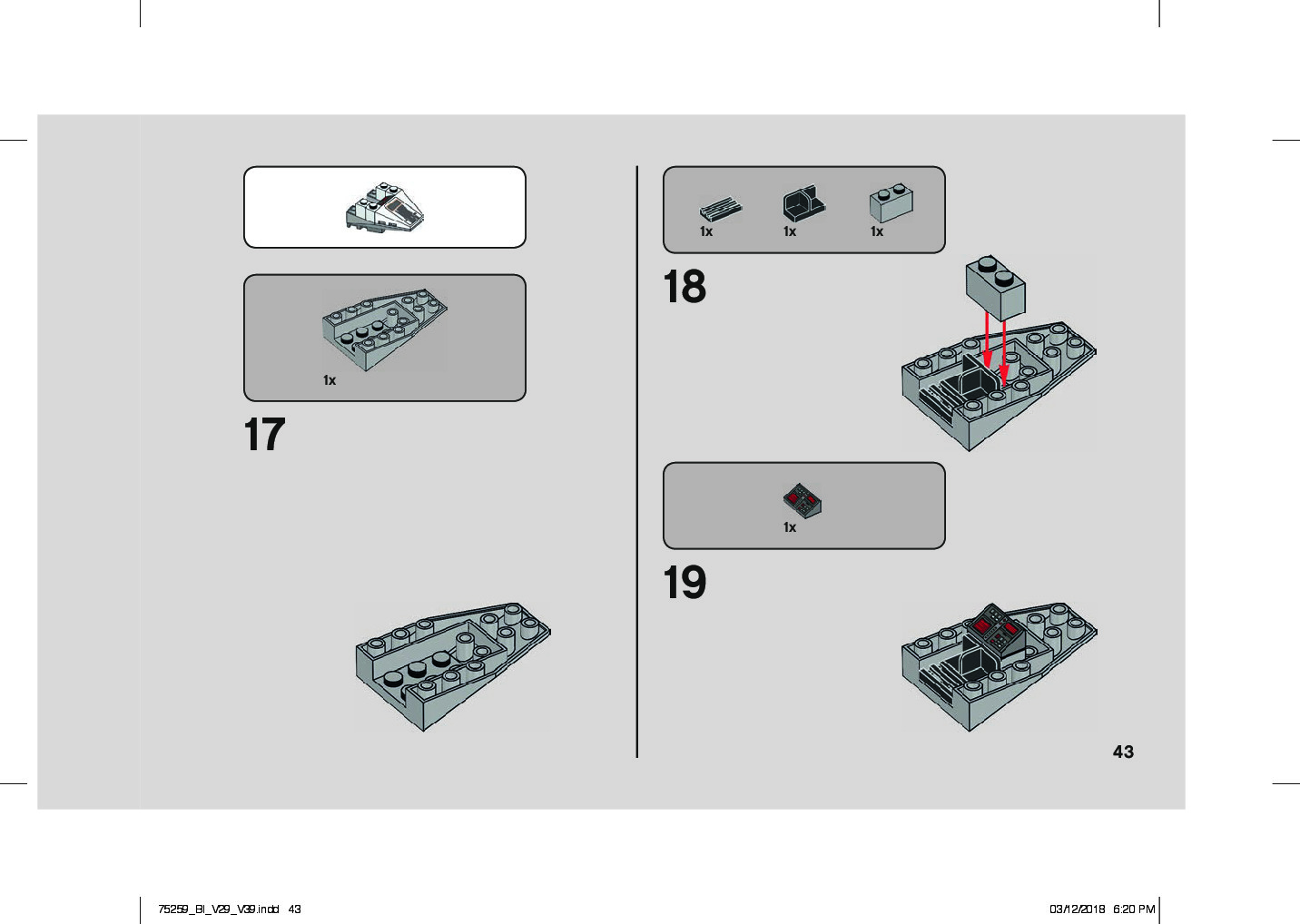 1x

17

1x

1x

1x

18

1x

19

43

75259_BI_V29_V39.indd 43

03/12/2018 6:20 PM