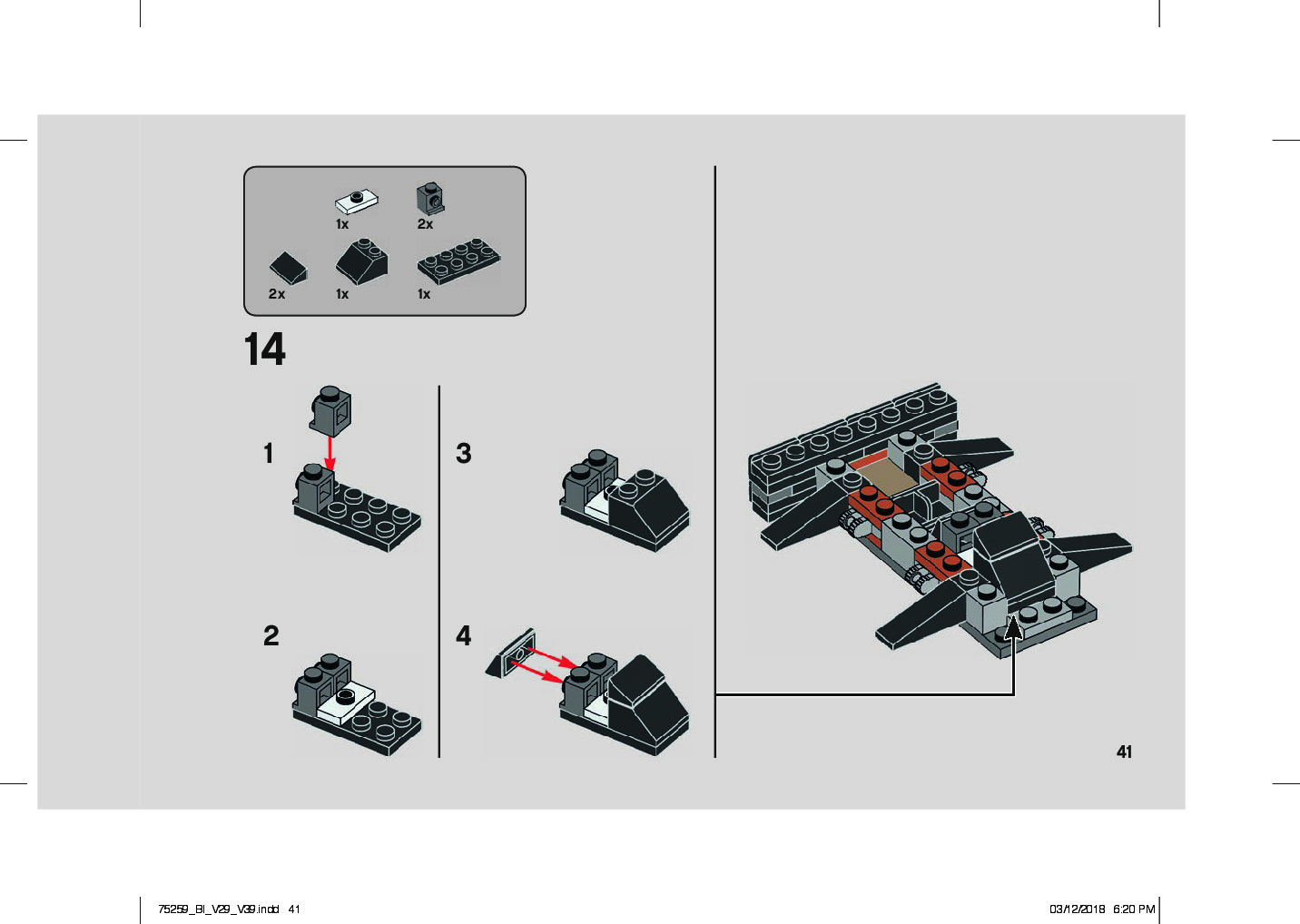 1x
2x
2x
1x
1x

14

1

2

3

4

41

75259_BI_V29_V39.indd 41

03/12/2018 6:20 PM