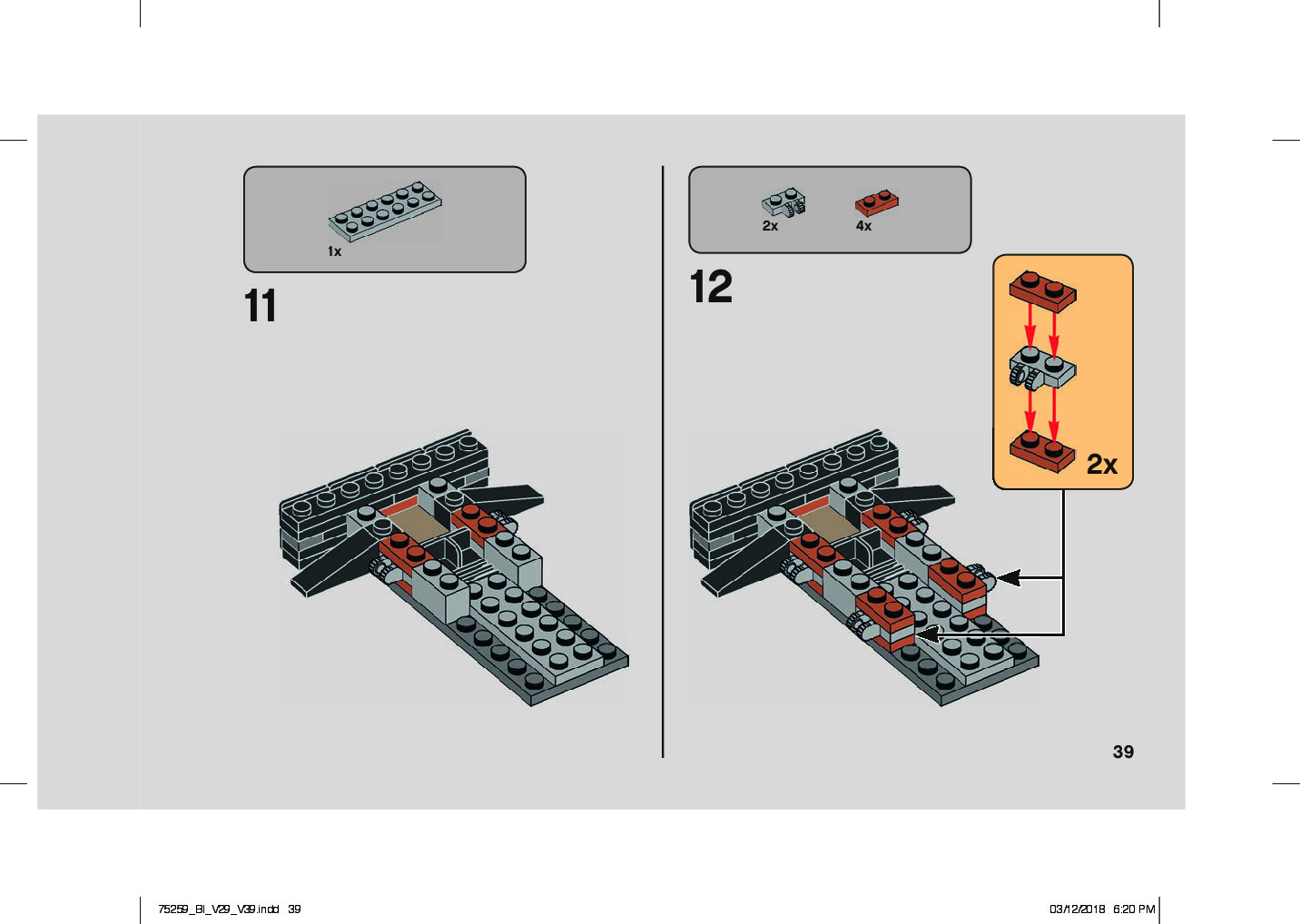 1x

11

2x 4x

12

2x

39

75259_BI_V29_V39.indd 39

03/12/2018 6:20 PM