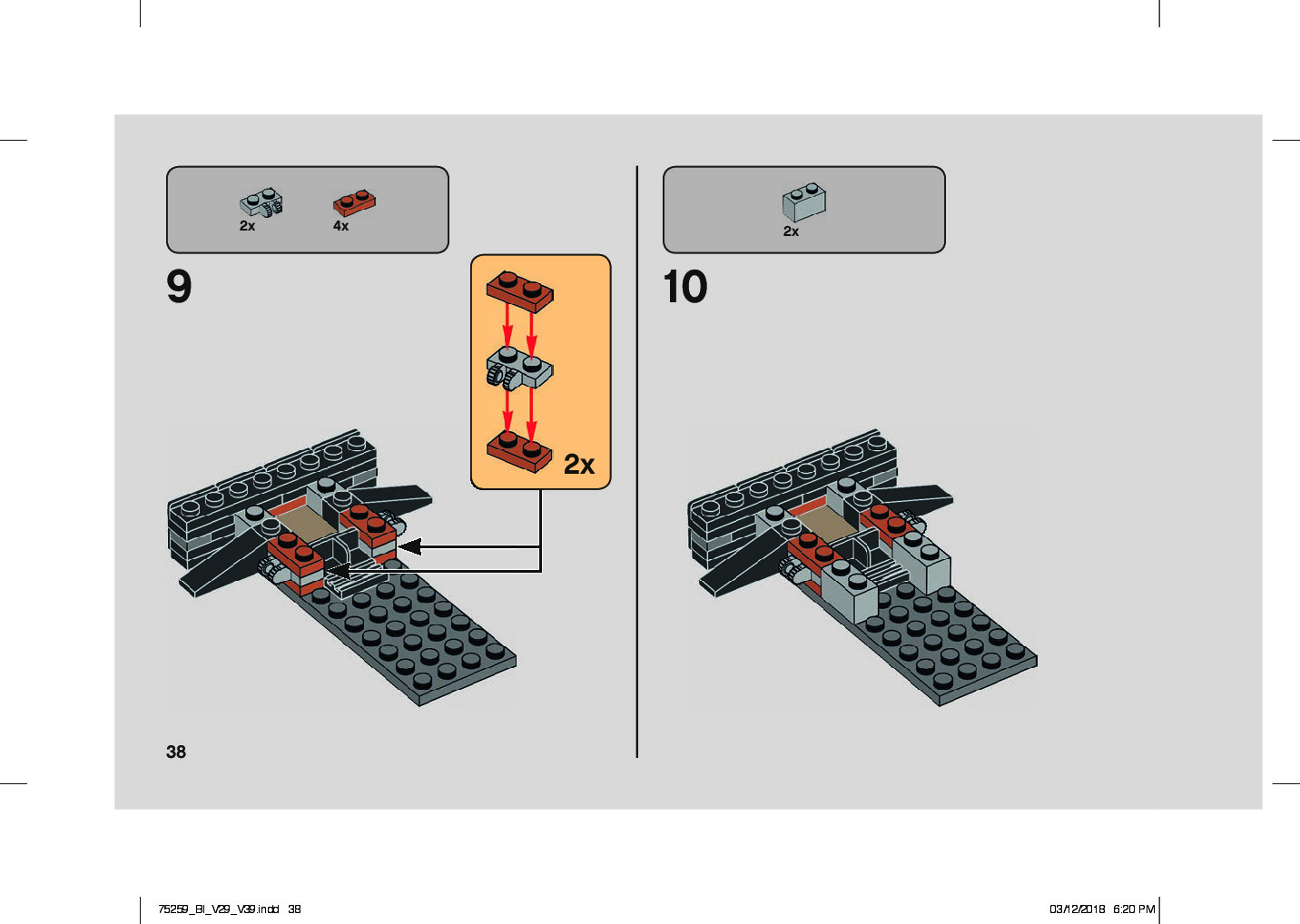 2x

4x

9

2x

2x

10

38

75259_BI_V29_V39.indd 38

03/12/2018 6:20 PM