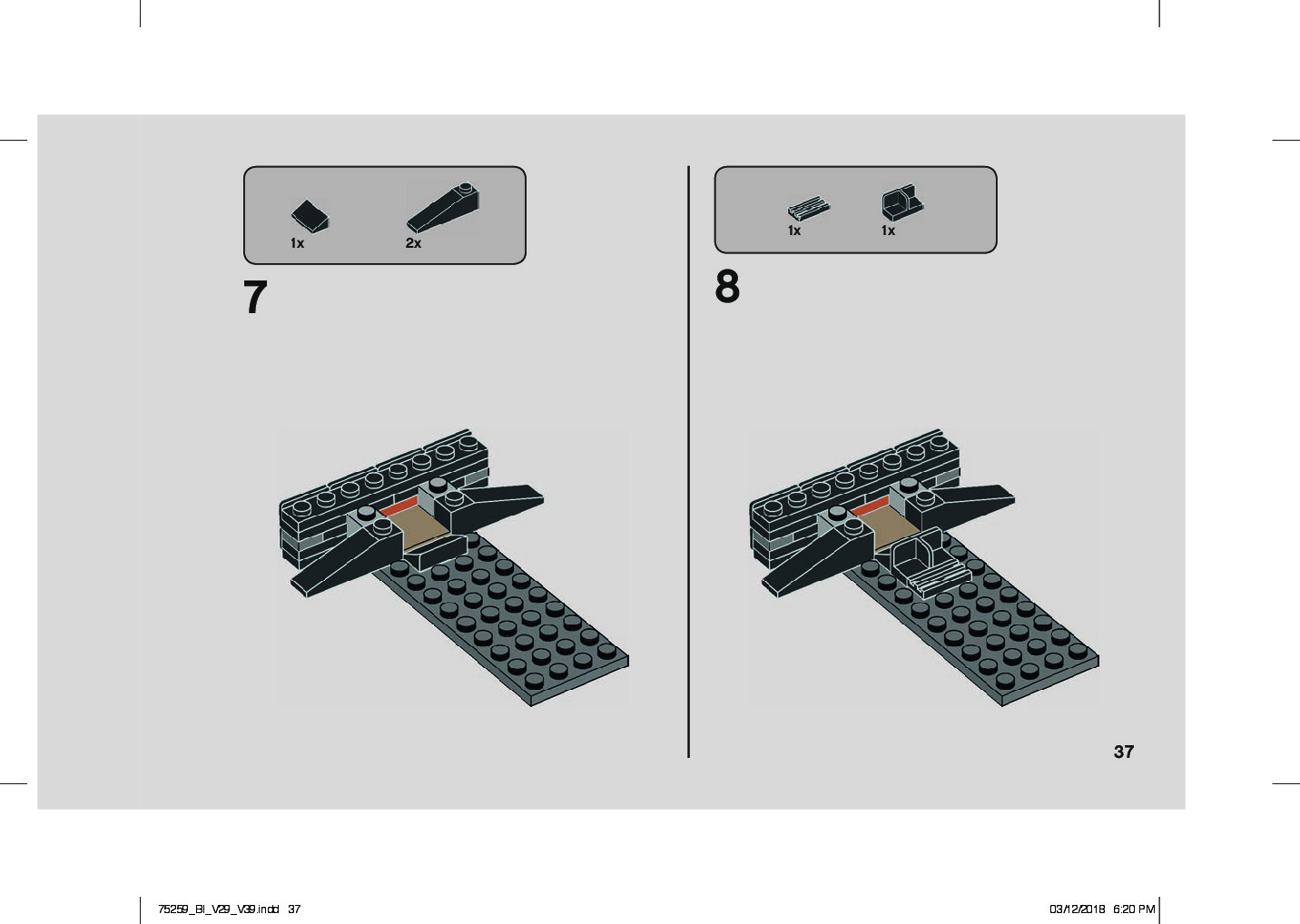 1x

2x

7

1x

1x

8

37

75259_BI_V29_V39.indd 37

03/12/2018 6:20 PM