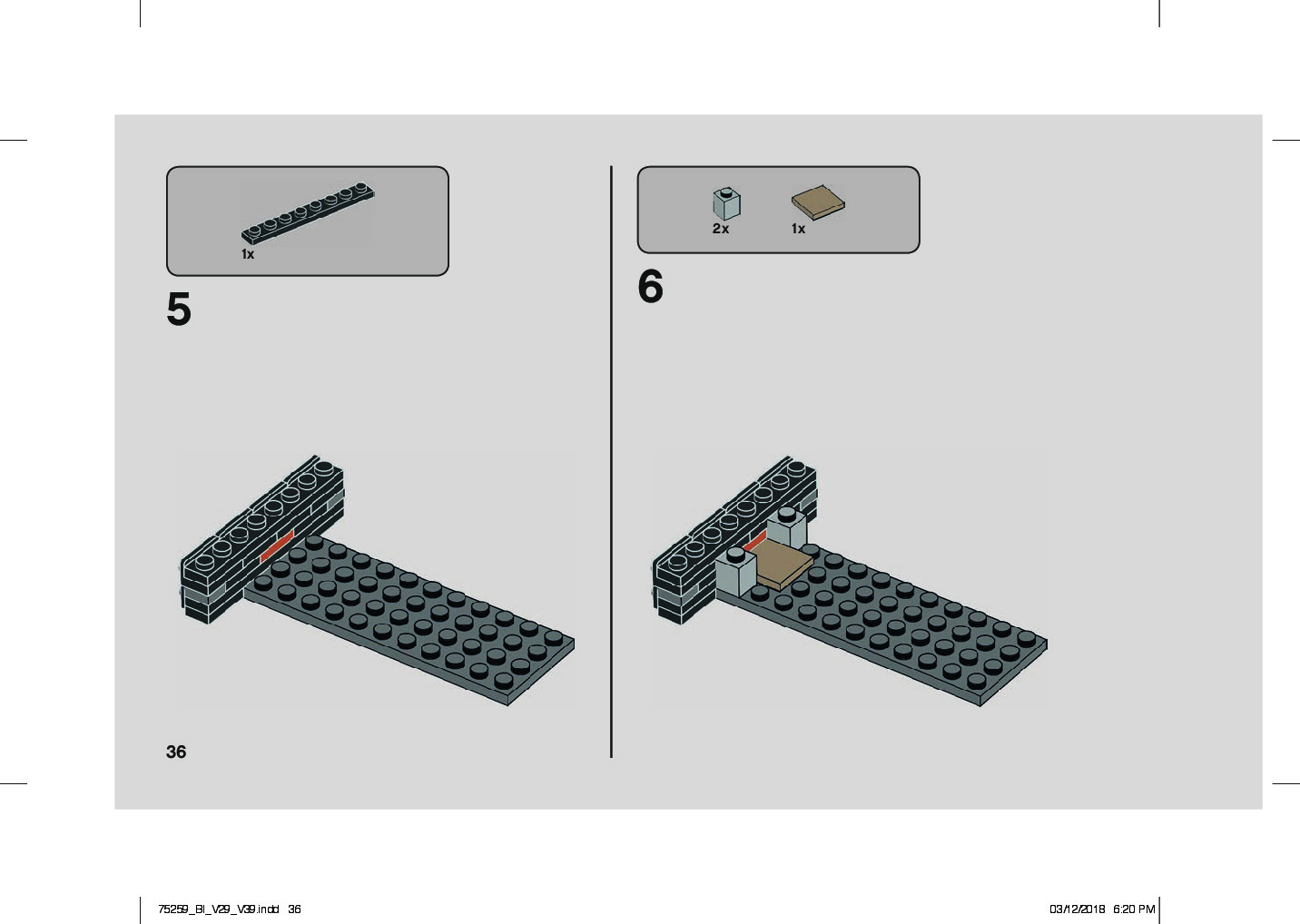 1x

5

2x

1x

6

36

75259_BI_V29_V39.indd 36

03/12/2018 6:20 PM