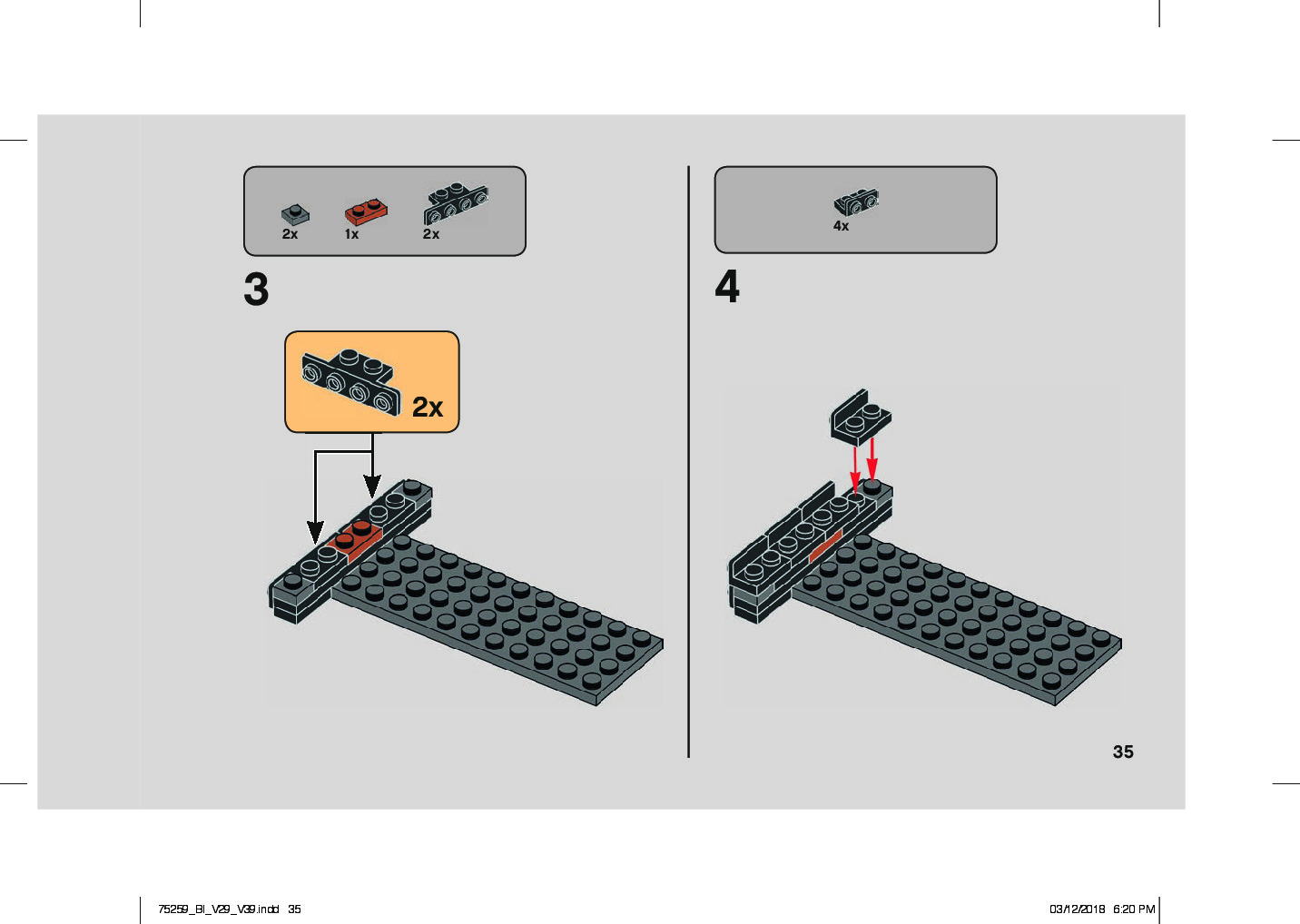 2x 1x 2x

3

2x

4x

4

35

75259_BI_V29_V39.indd 35

03/12/2018 6:20 PM