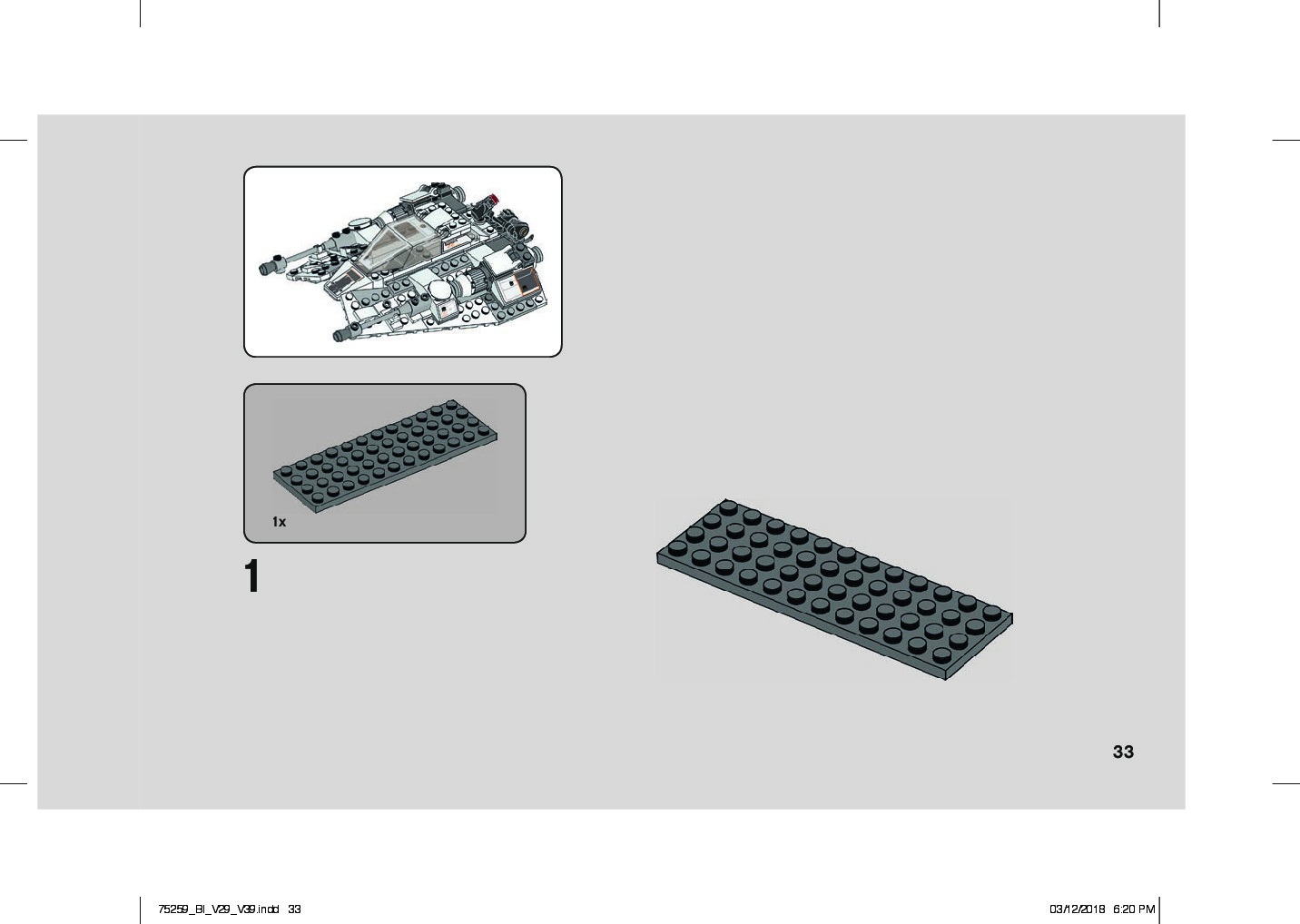 1x

1

33

75259_BI_V29_V39.indd 33

03/12/2018 6:20 PM