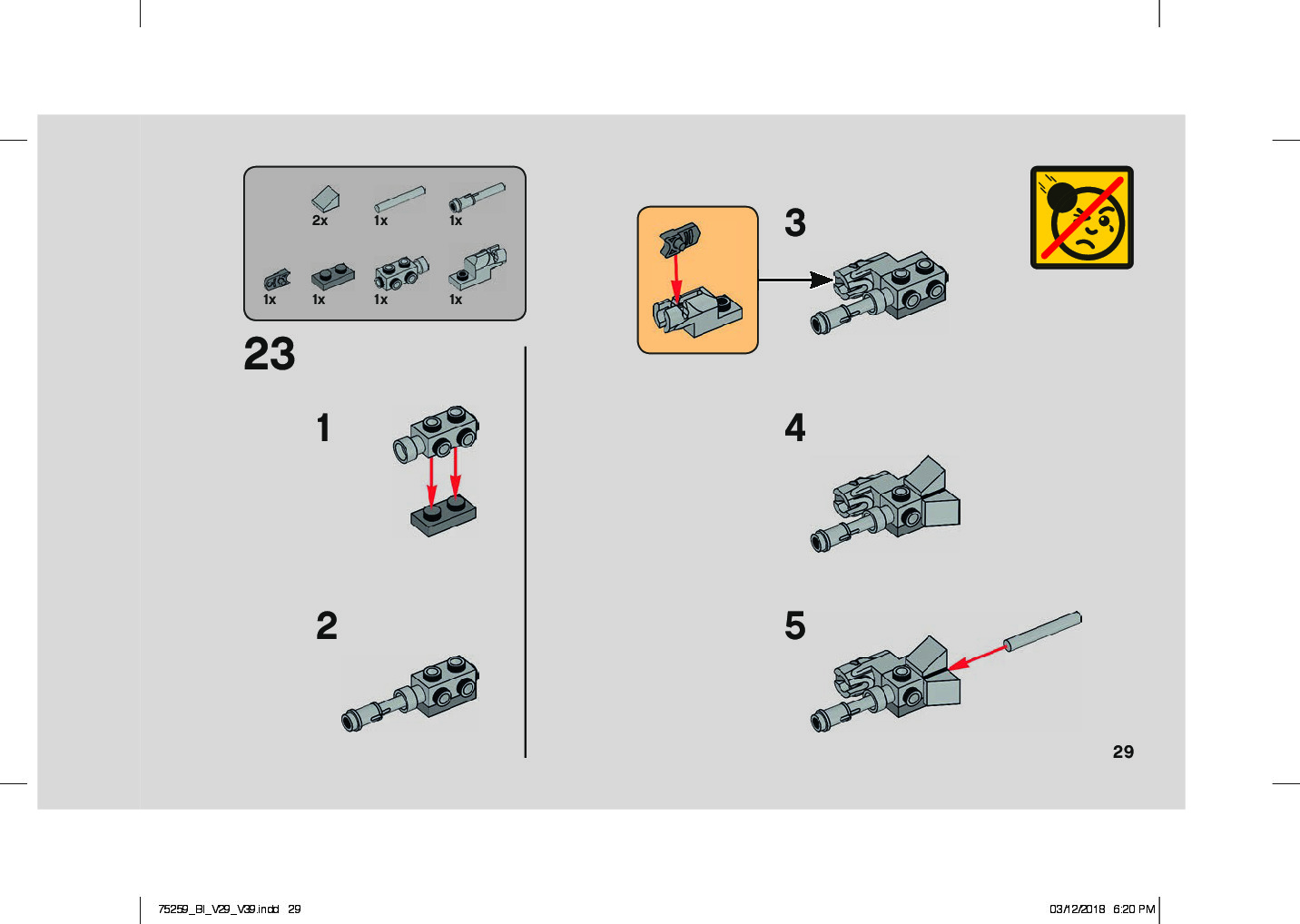 2x 1x 1x

1x 1x 1x 1x

23

1

2

3

4

5

29

75259_BI_V29_V39.indd 29

03/12/2018 6:20 PM