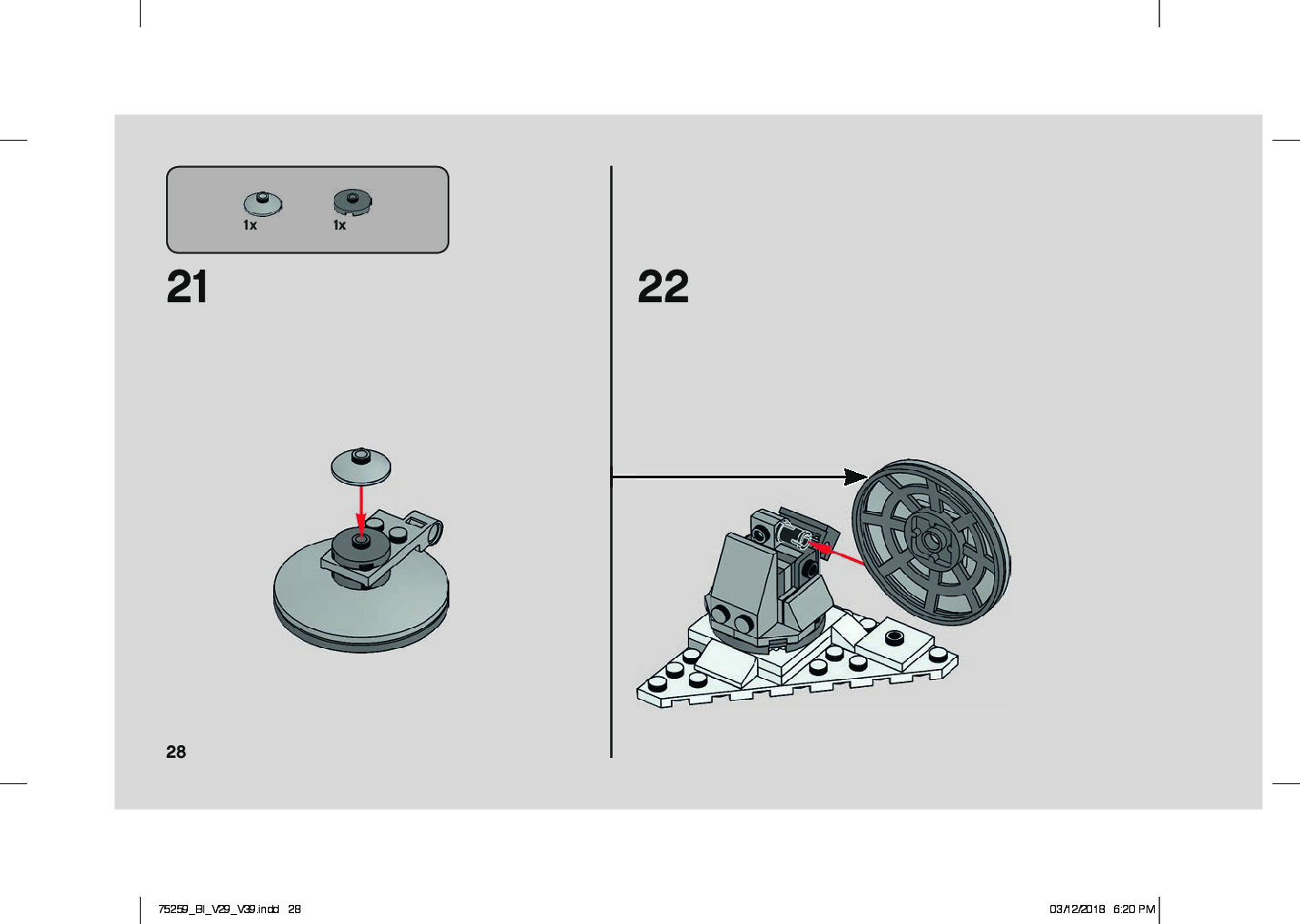 1x 1x

21

22

28

75259_BI_V29_V39.indd 28

03/12/2018 6:20 PM