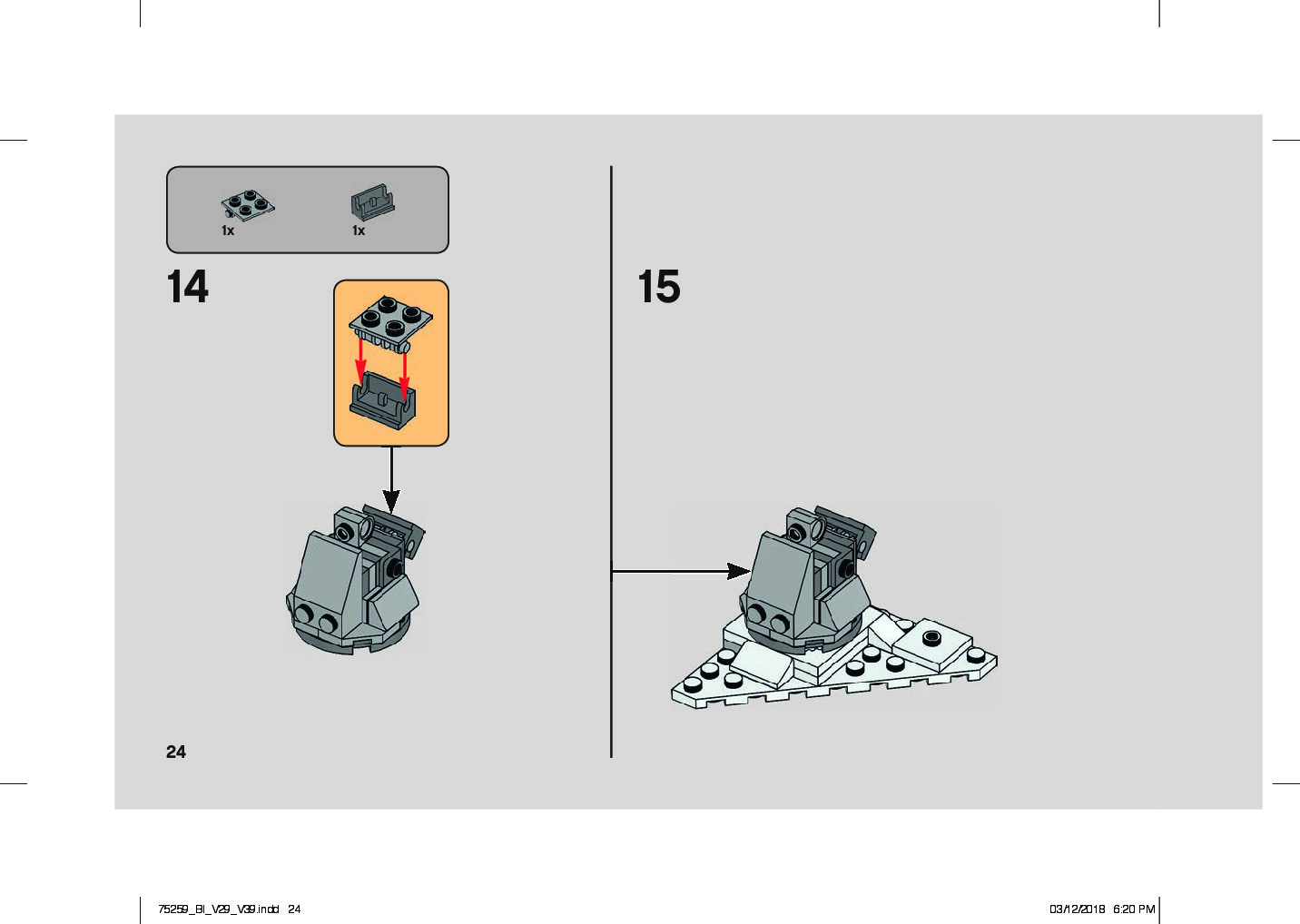 1x

1x

14

15

24

75259_BI_V29_V39.indd 24

03/12/2018 6:20 PM