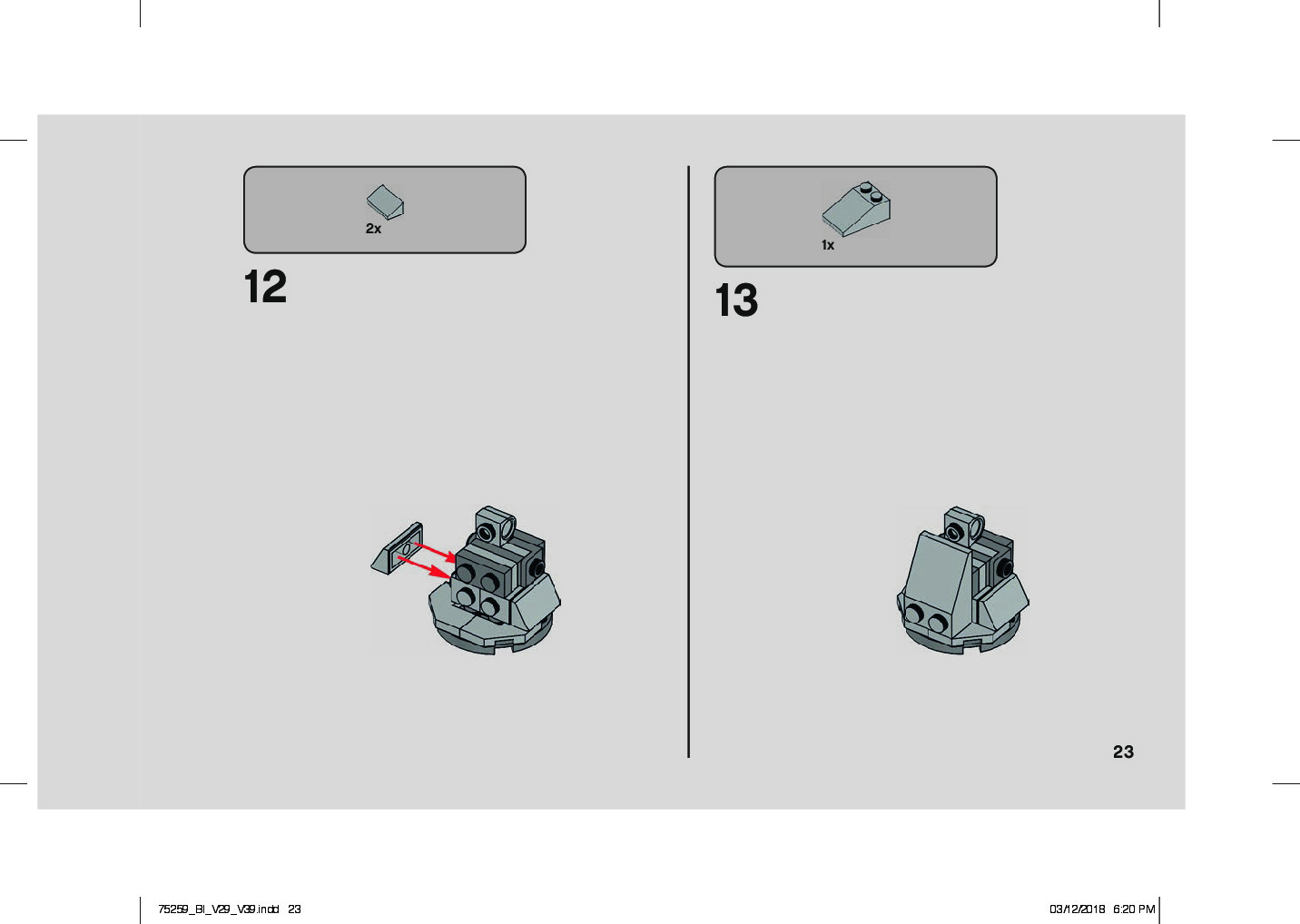 2x

12

1x

13

23

75259_BI_V29_V39.indd 23

03/12/2018 6:20 PM