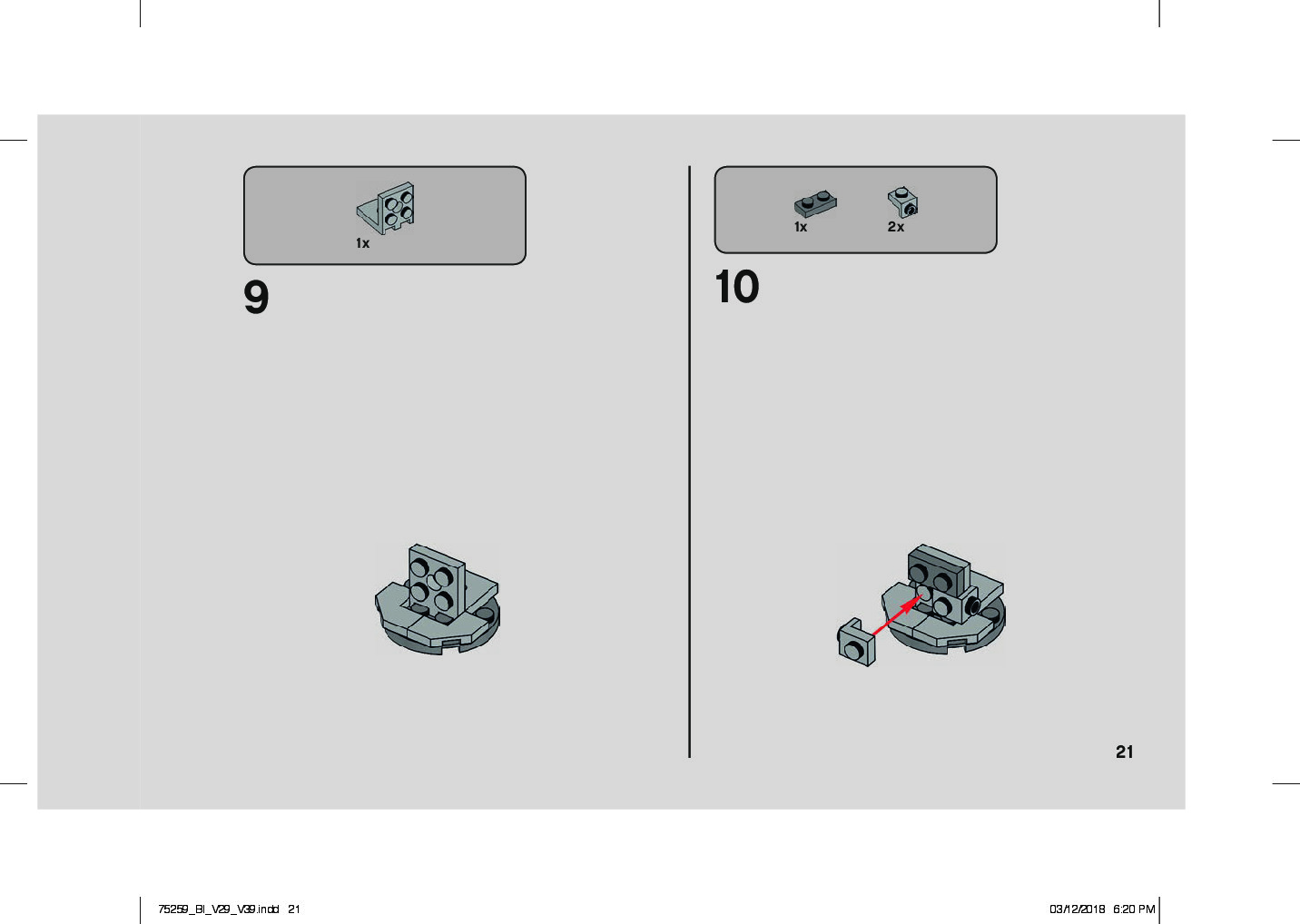 1x

9

1x

2x

10

21

75259_BI_V29_V39.indd 21

03/12/2018 6:20 PM