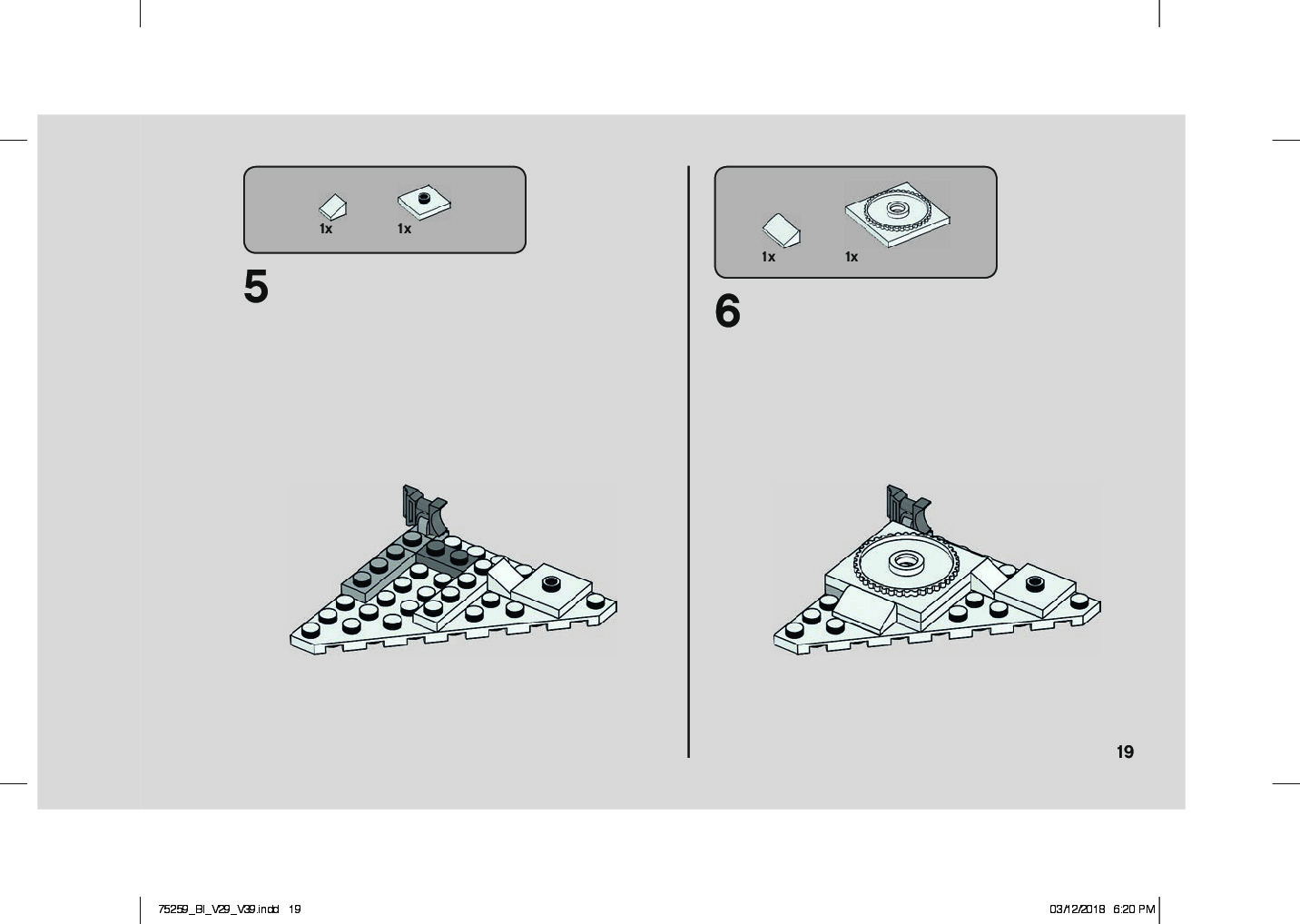 1x 1x

5

1x 1x

6

19

75259_BI_V29_V39.indd 19

03/12/2018 6:20 PM