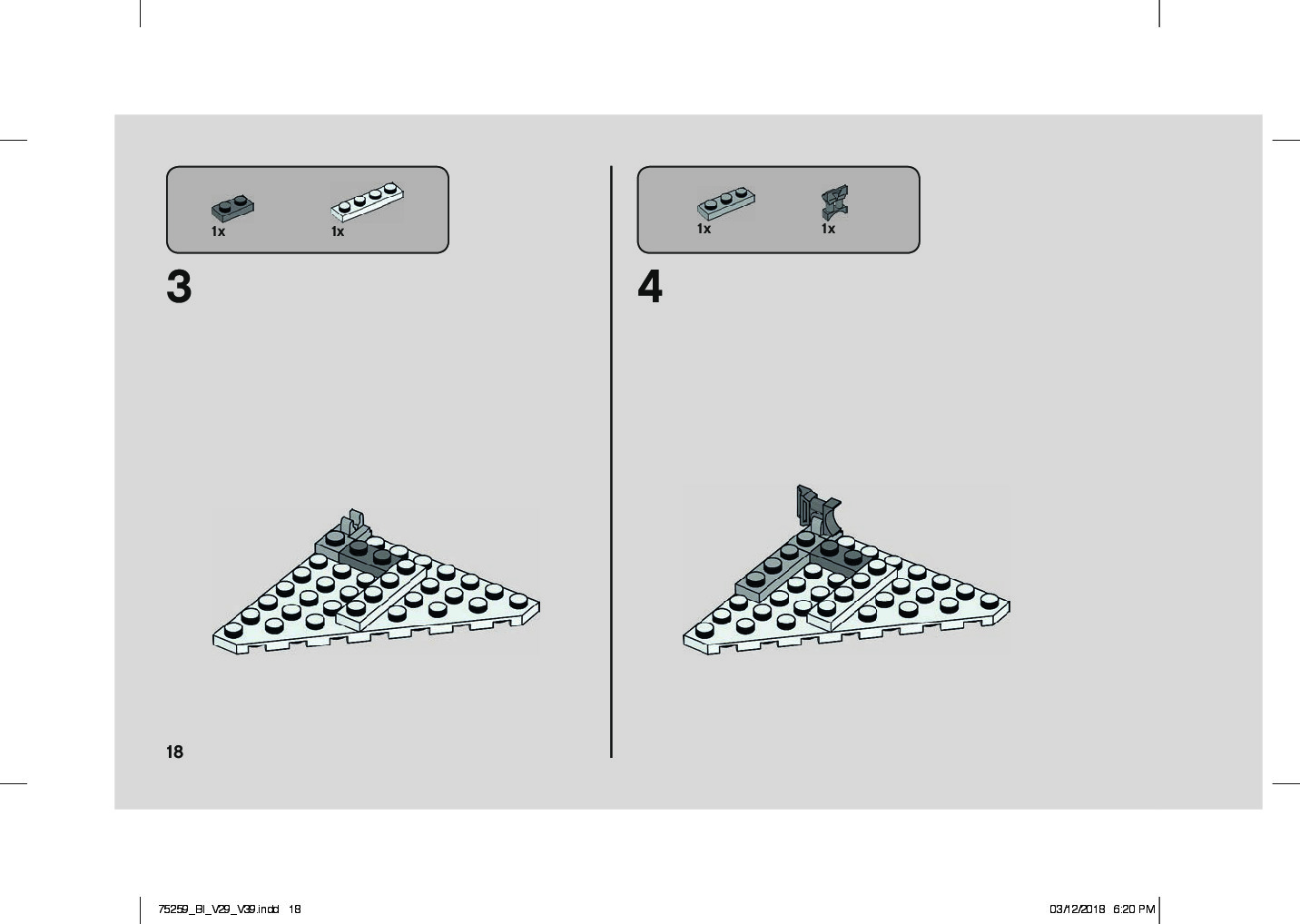 1x

1x

3

1x

1x

4

18

75259_BI_V29_V39.indd 18

03/12/2018 6:20 PM