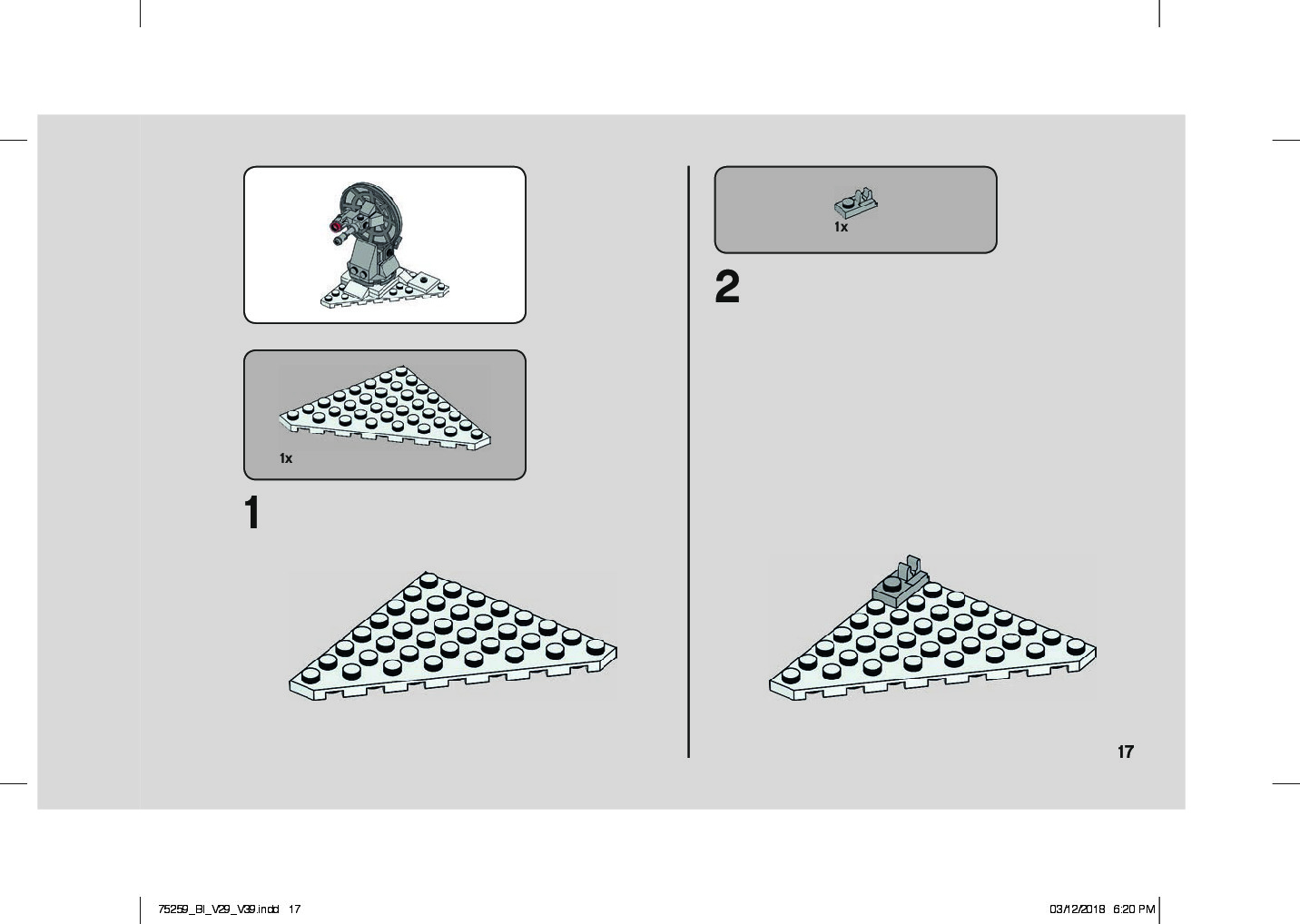 1x

1

1x

2

17

75259_BI_V29_V39.indd 17

03/12/2018 6:20 PM