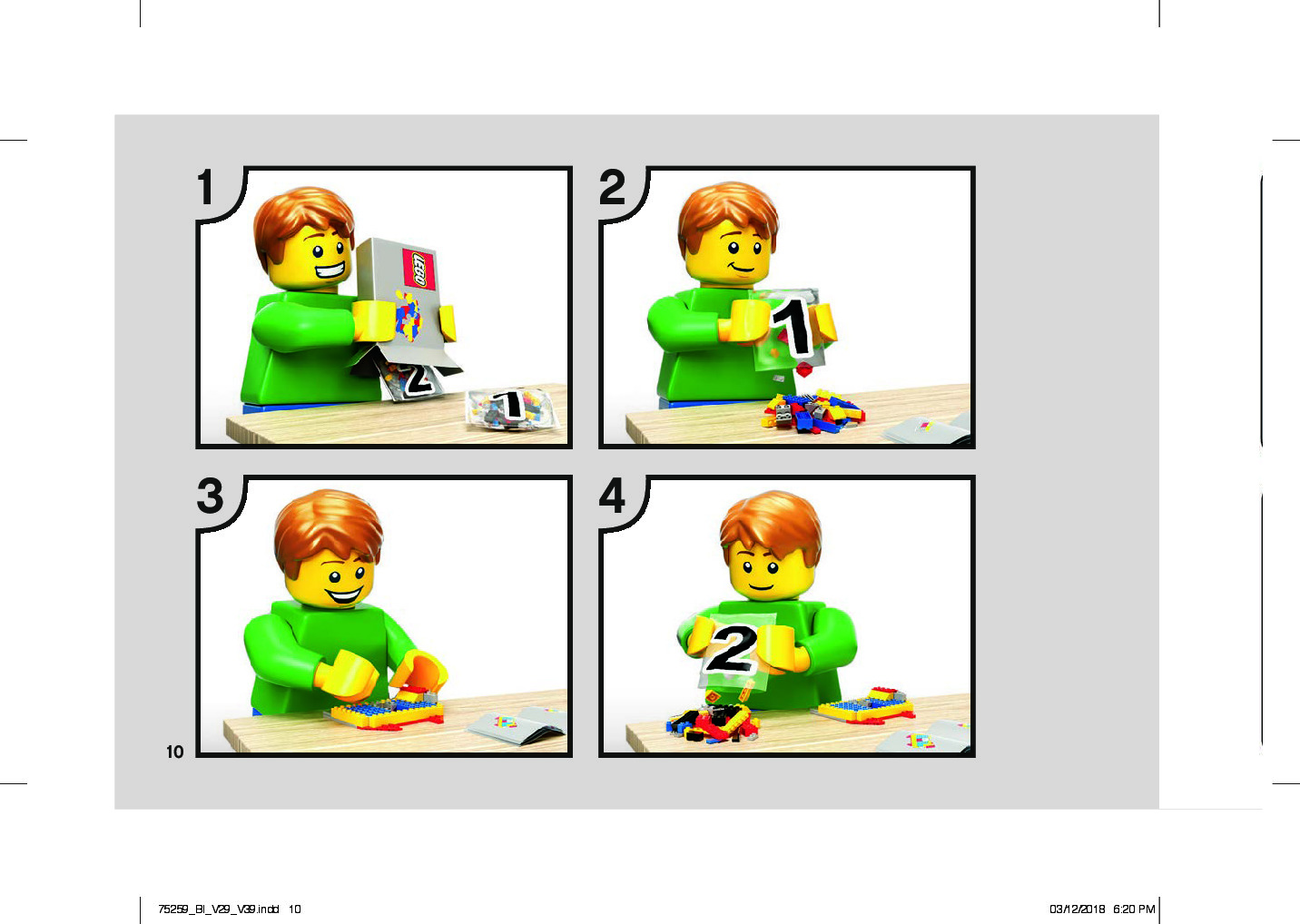 1

LEGO

2

1

2

1

3

4

2

10

75259_BI_V29_V39.indd 10

03/12/2018 6:20 PM