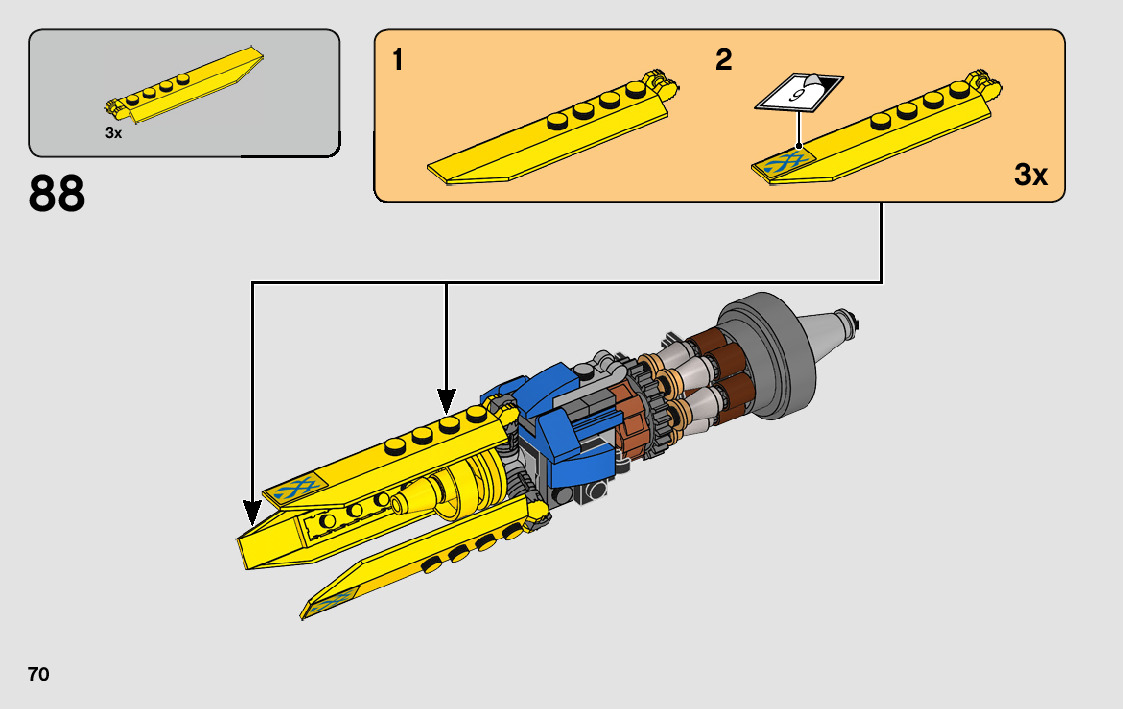 3x

88

1

2

9

3x

70