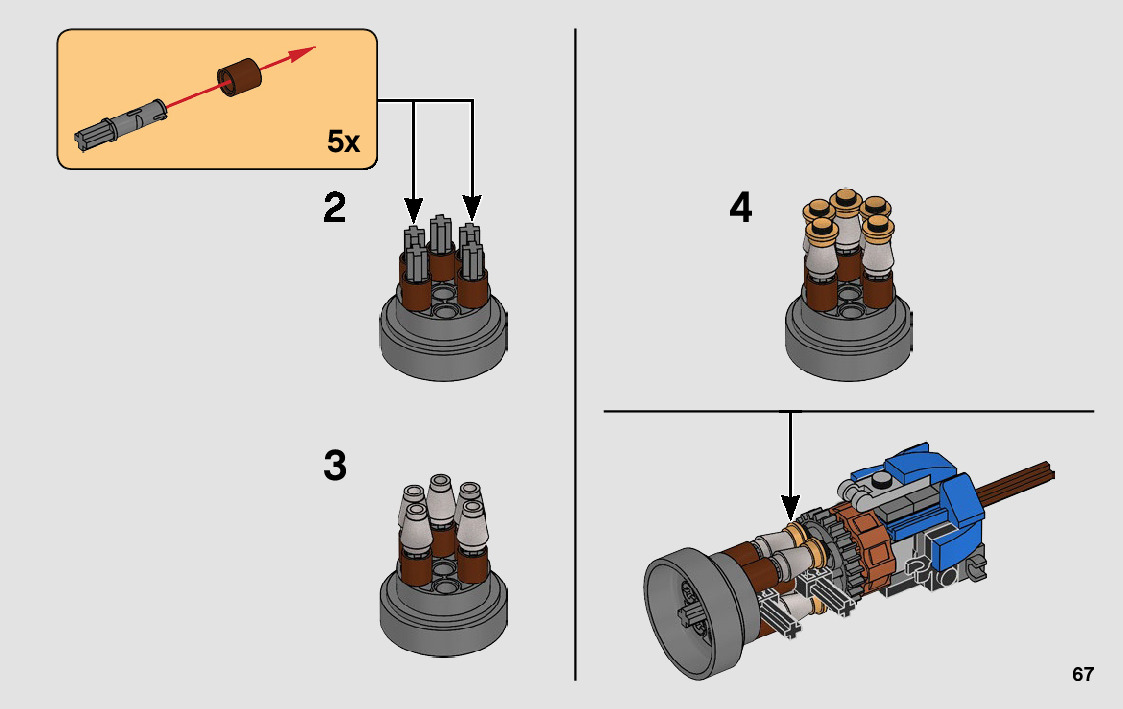 5x

2

3

4

67