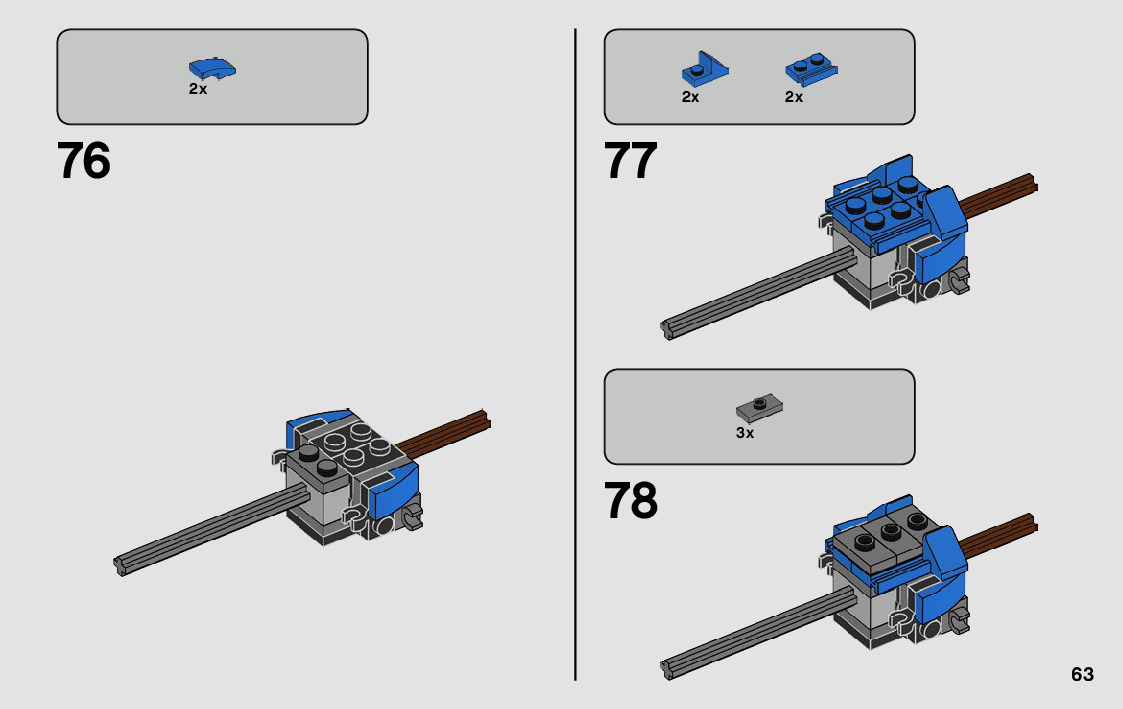 2x

76

2x

2x

77

3x

78

63