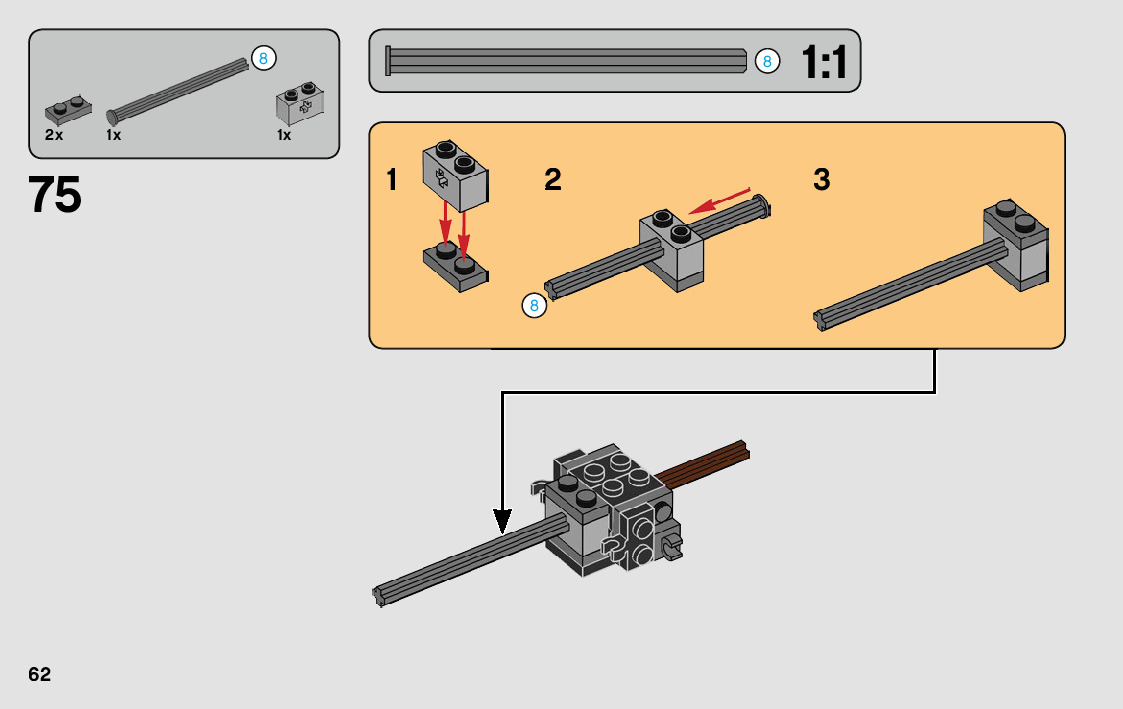 8

2x 1x 1x

75

8 1:1

1

2

8

3

62